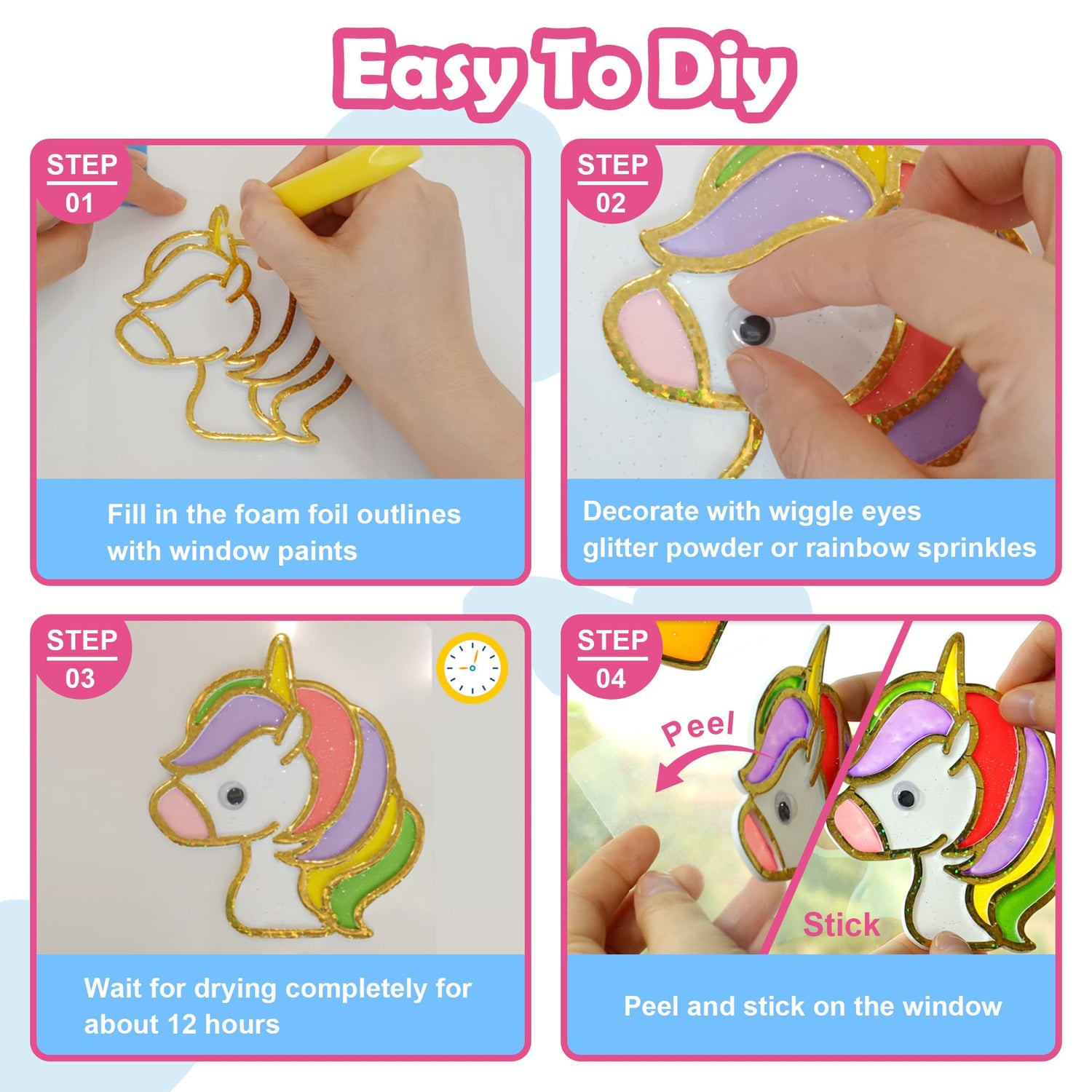 Easy To Diy

STEP
01

Fill in the foam foil outlines with window paints

STEP
02

Decorate with wiggle eyes glitter powder or rainbow sprinkles

STEP
03

Wait for drying completely for about 12 hours

STEP
04

Peel

Stick

Peel and stick on the window