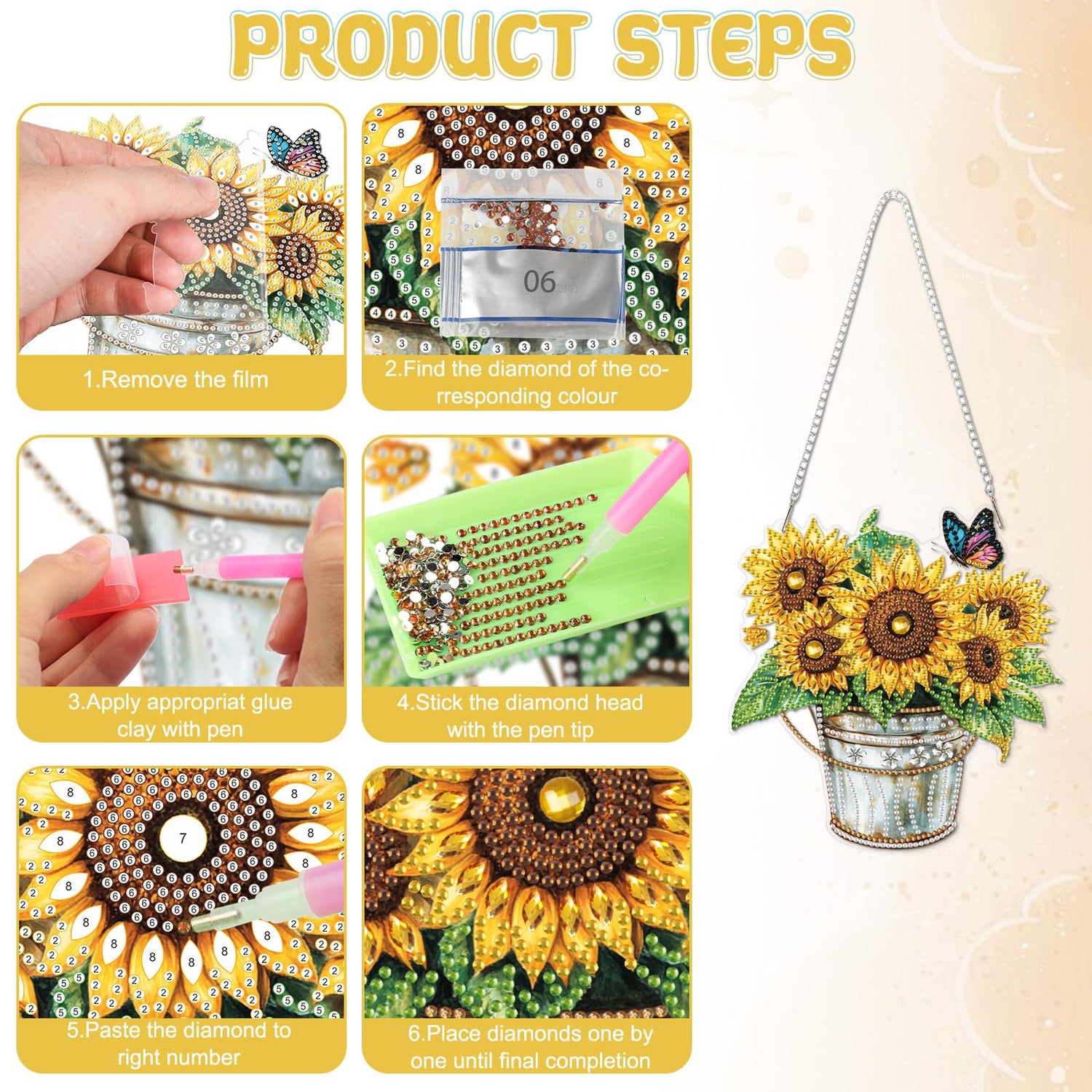 PRODUCT STEPS

1.Remove the film

06

2.Find the diamond of the corresponding colour

3.Apply appropriat glue clay with pen

4.Stick the diamond head with the pen tip

5.Paste the diamond to right number

6.Place diamonds one by one until final completion