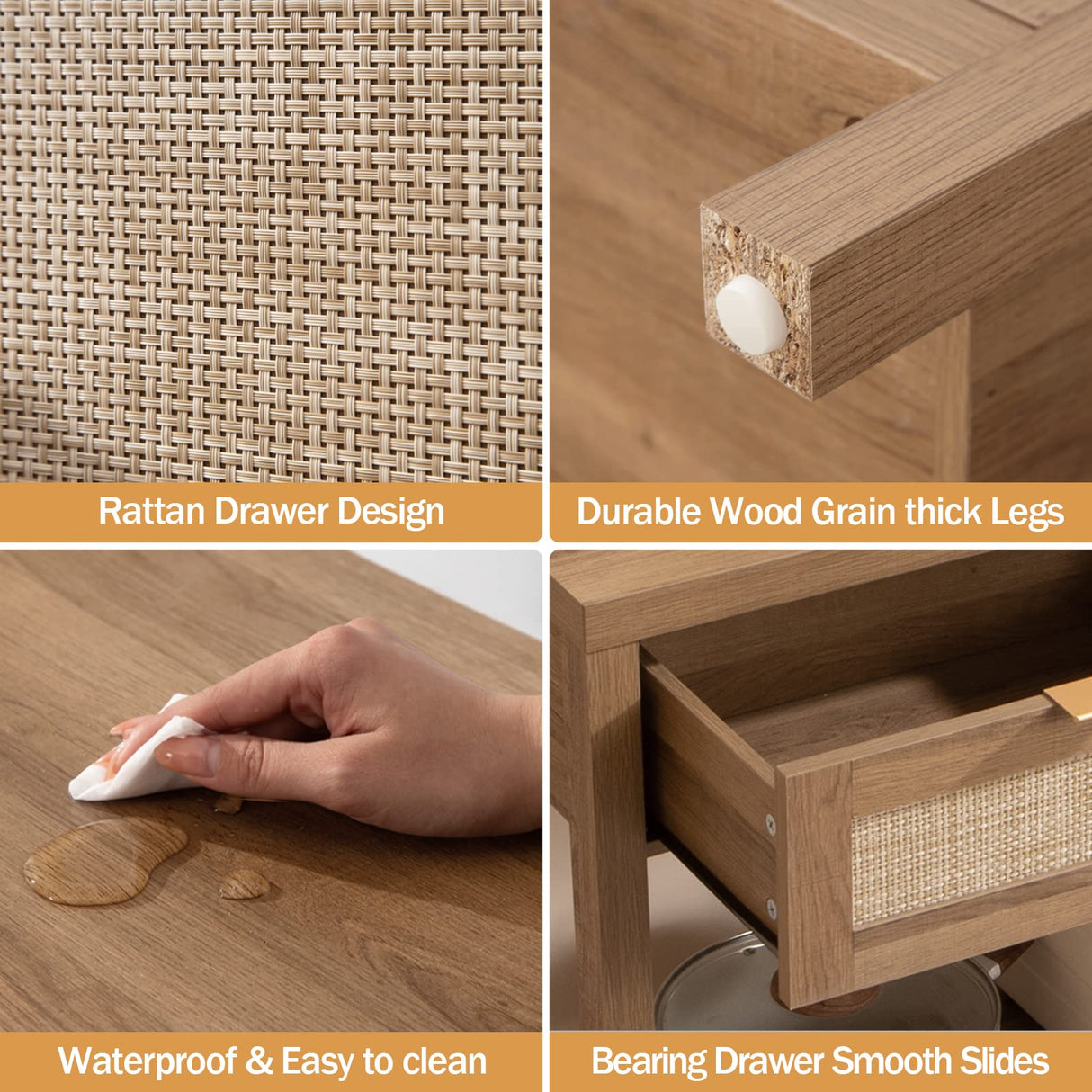 Rattan Drawer Design

Durable Wood Grain thick Legs

Waterproof & Easy to clean

Bearing Drawer Smooth Slides