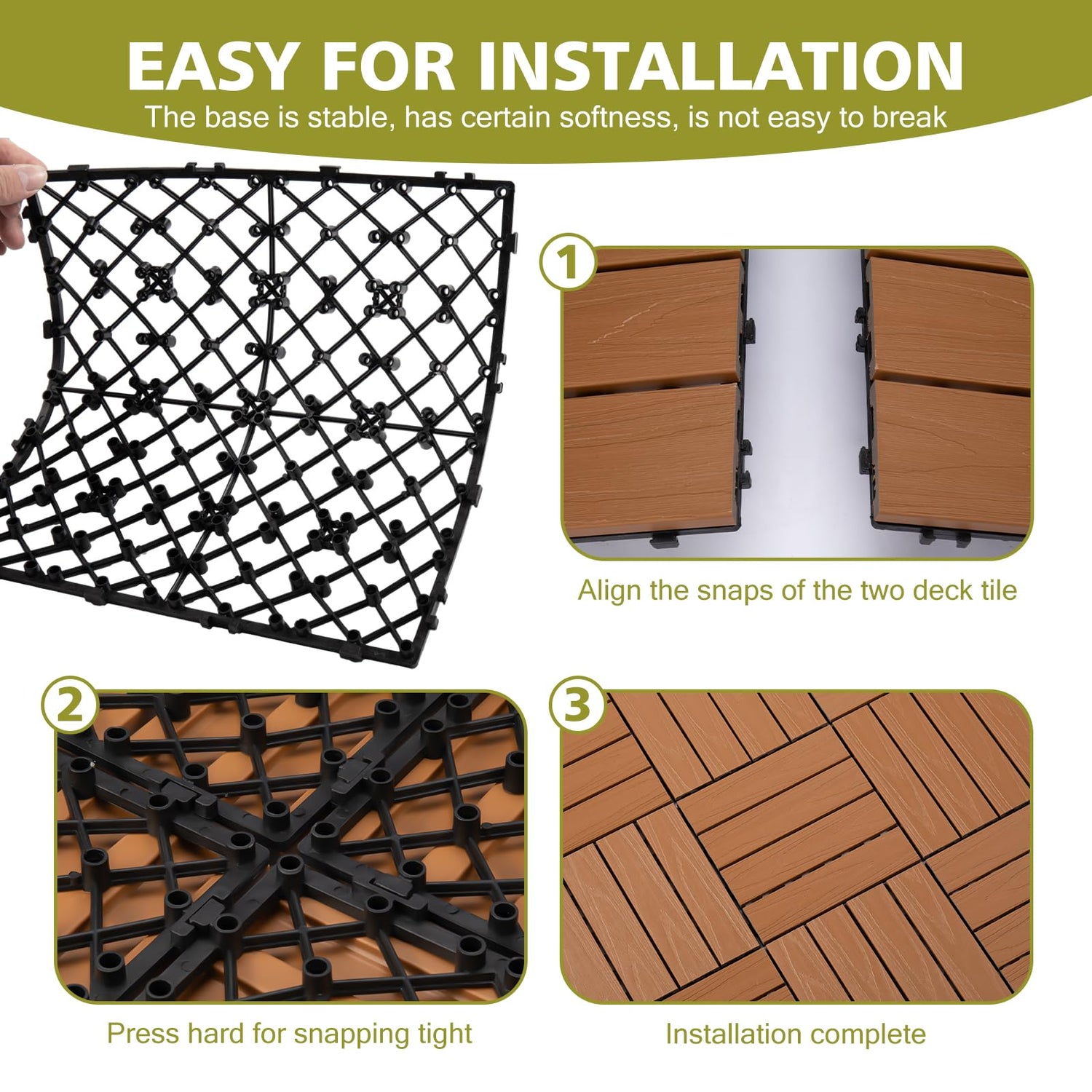 EASY FOR INSTALLATION

The base is stable, has certain softness, is not easy to break

1

Align the snaps of the two deck tile

2

Press hard for snapping tight

3

Installation complete