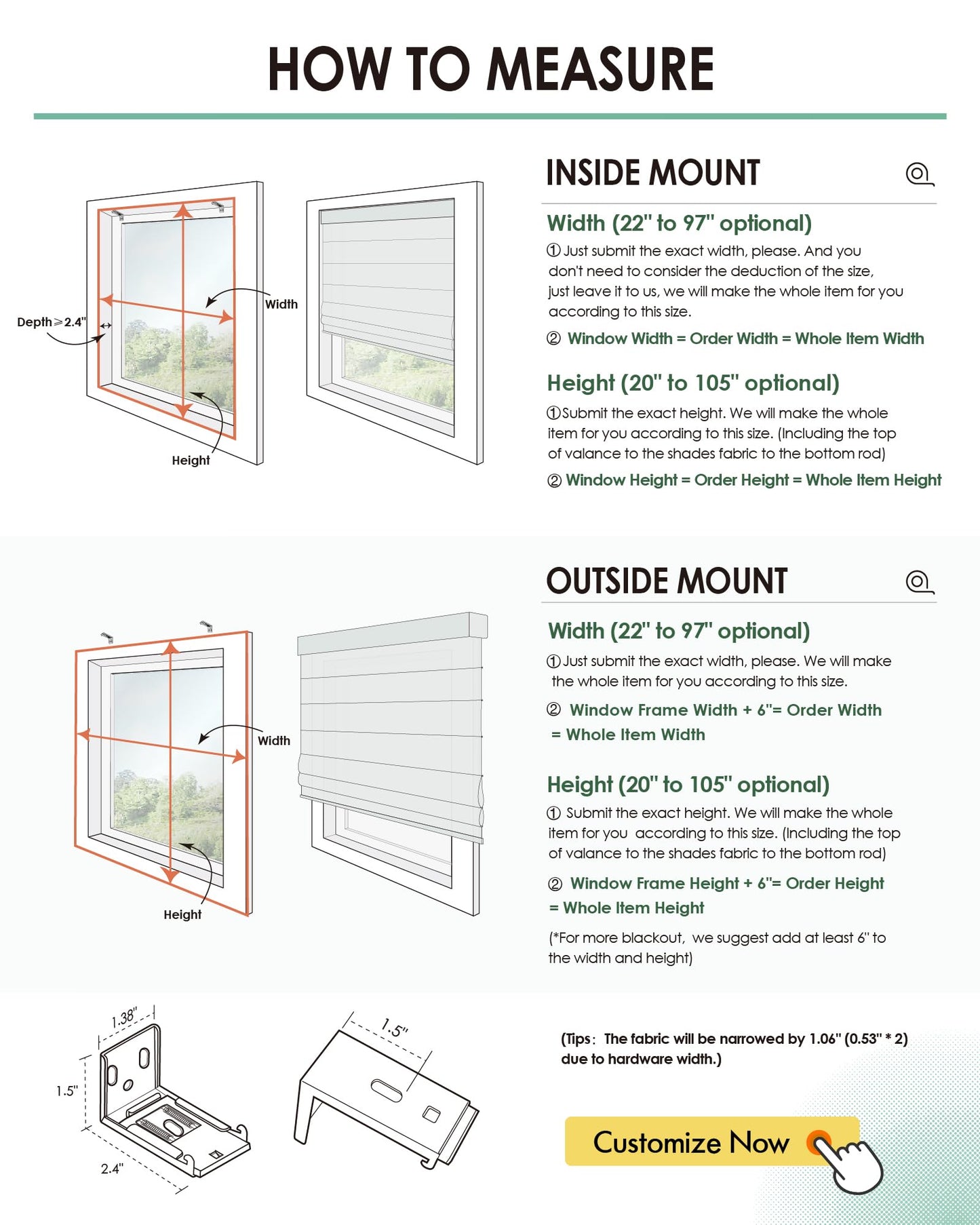 HOW TO MEASURE

Depth⩾2.4"

Width

Height

INSIDE MOUNT

Width (22" to 97" optional)

① Just submit the exact width, please. And you don't need to consider the deduction of the size, just leave it to us, we will make the whole item for you according to this size.

② Window Width = Order Width = Whole Item Width

Height (20" to 105" optional)

①Submit the exact height. We will make the whole item for you according to this size. (Including the top of valance to the shades fabric to the bottom rod)

② Window Height = Order Height = Whole Item Height

Width

Height

OUTSIDE MOUNT

Width (22" to 97" optional)

①Just submit the exact width, please. We will make the whole item for you according to this size.

② Window Frame Width + 6"= Order Width = Whole Item Width

Height (20" to 105" optional)

① Submit the exact height. We will make the whole item for you according to this size. (Including the top of valance to the shades fabric to the bottom rod)

② Window Frame Height + 6"= Order Height = Whole Item Height

(*For more blackout, we suggest add at least 6" to the width and height)

1.38"

1.5"

2.4"

1.5"

(Tips: The fabric will be narrowed by 1.06" (0.53" * 2) due to hardware width.)

Customize Now