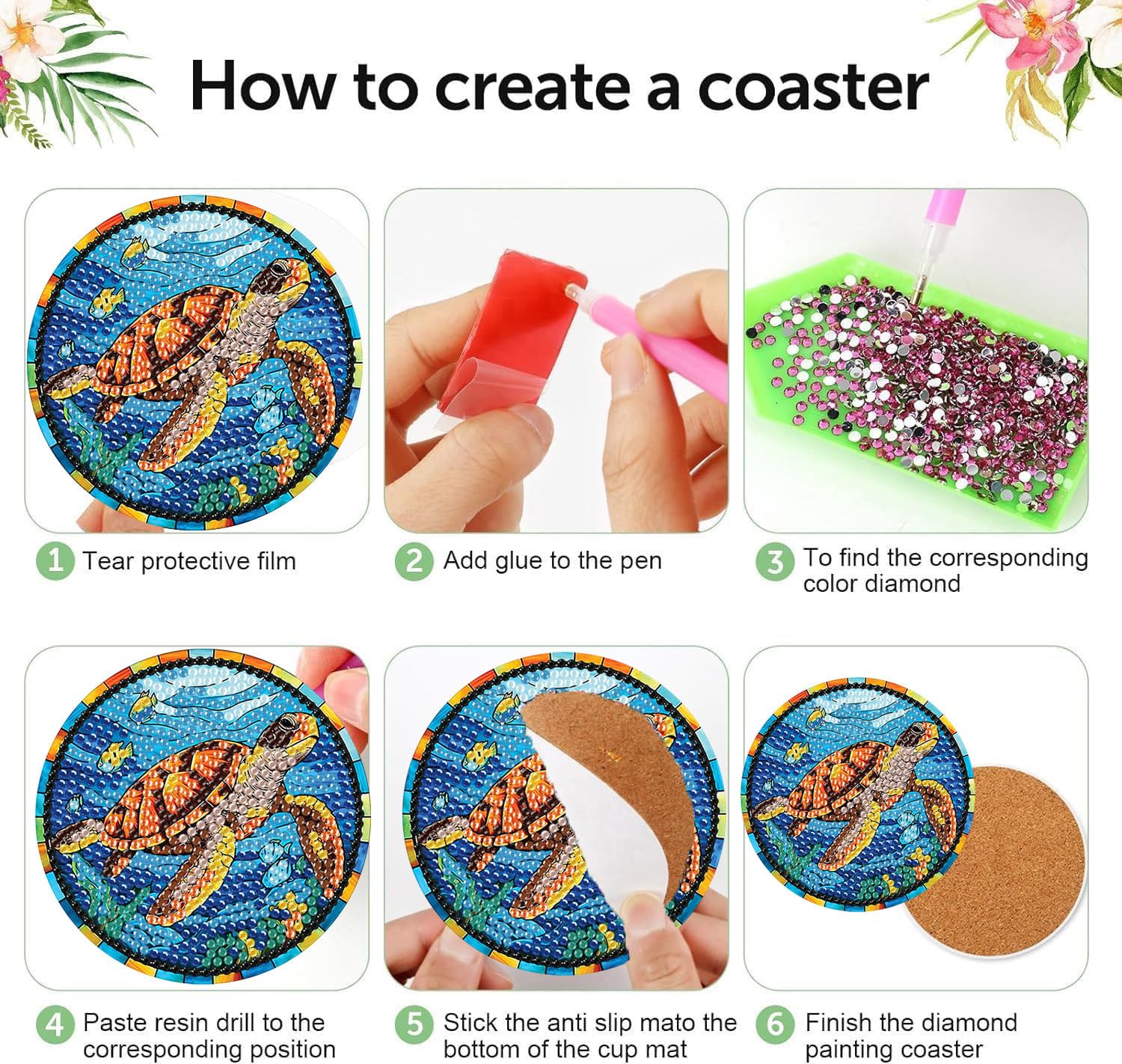 How to create a coaster

1 Tear protective film

2 Add glue to the pen

3 To find the corresponding color diamond

4 Paste resin drill to the corresponding position

5 Stick the anti slip mato the bottom of the cup mat

6 Finish the diamond painting coaster