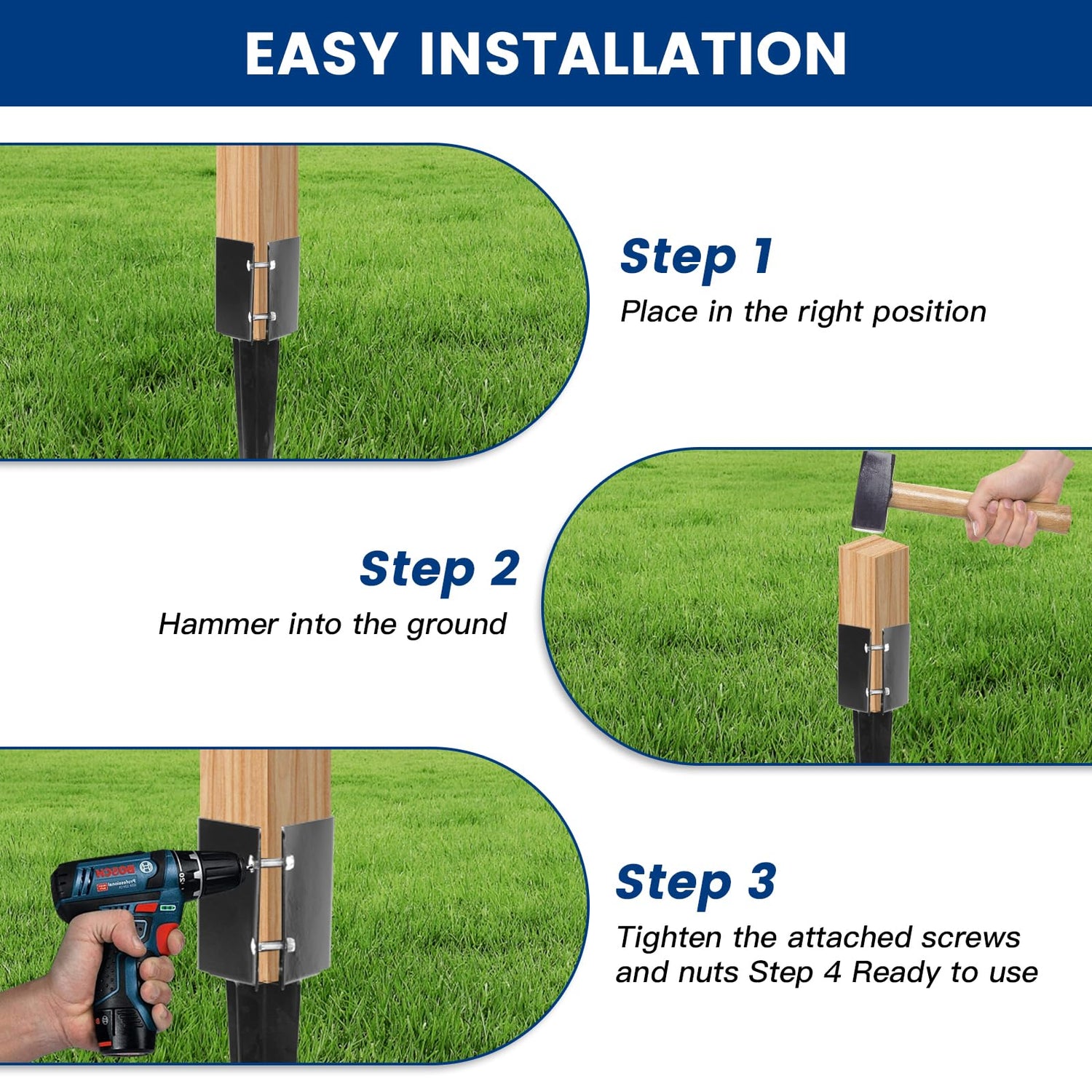 EASY INSTALLATION

Step 1
Place in the right position

Step 2
Hammer into the ground

BOSCH
Professional

Step 3
Tighten the attached screws and nuts Step 4 Ready to use