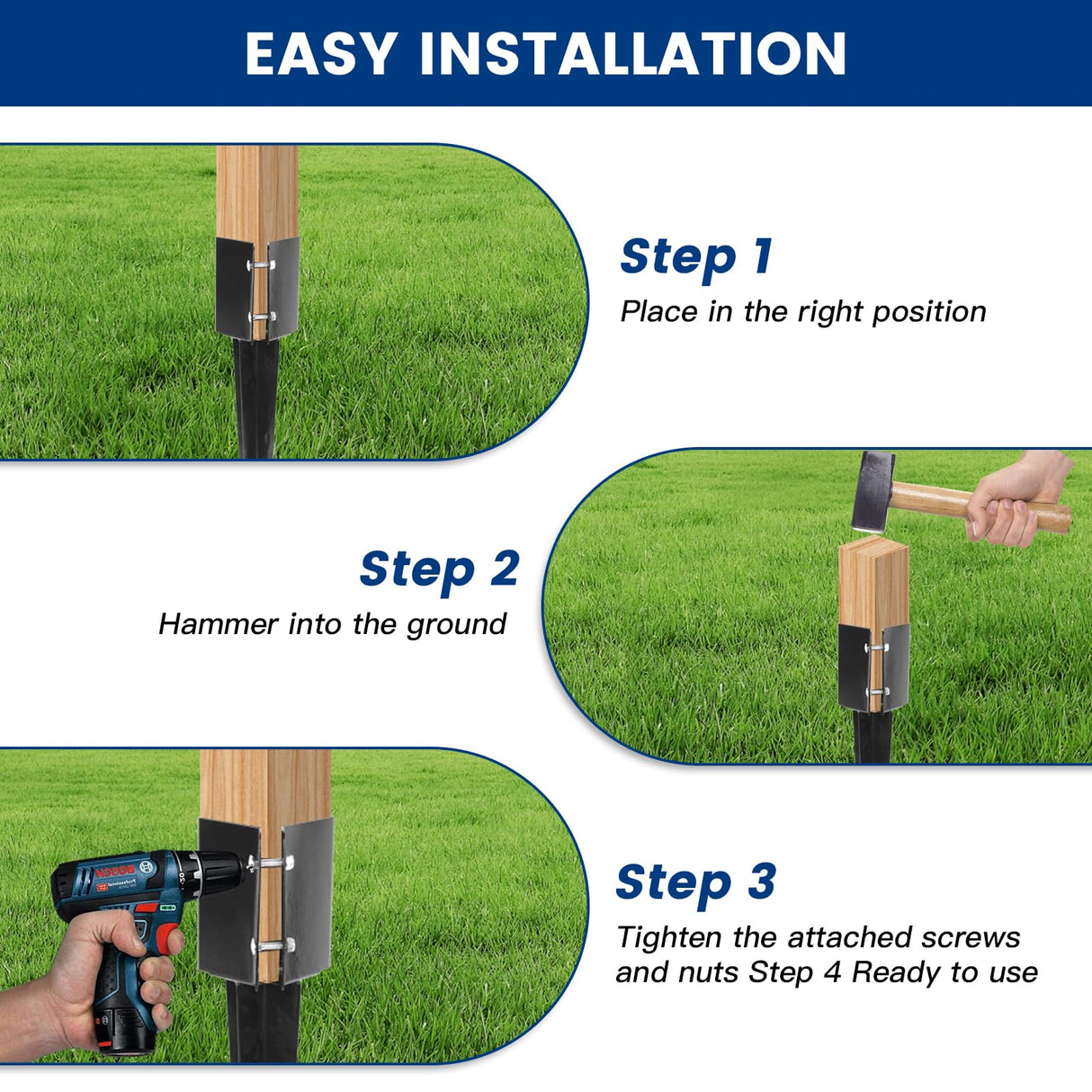 EASY INSTALLATION

Step 1
Place in the right position

Step 2
Hammer into the ground

BOSCH
Professional

Step 3
Tighten the attached screws and nuts Step 4 Ready to use