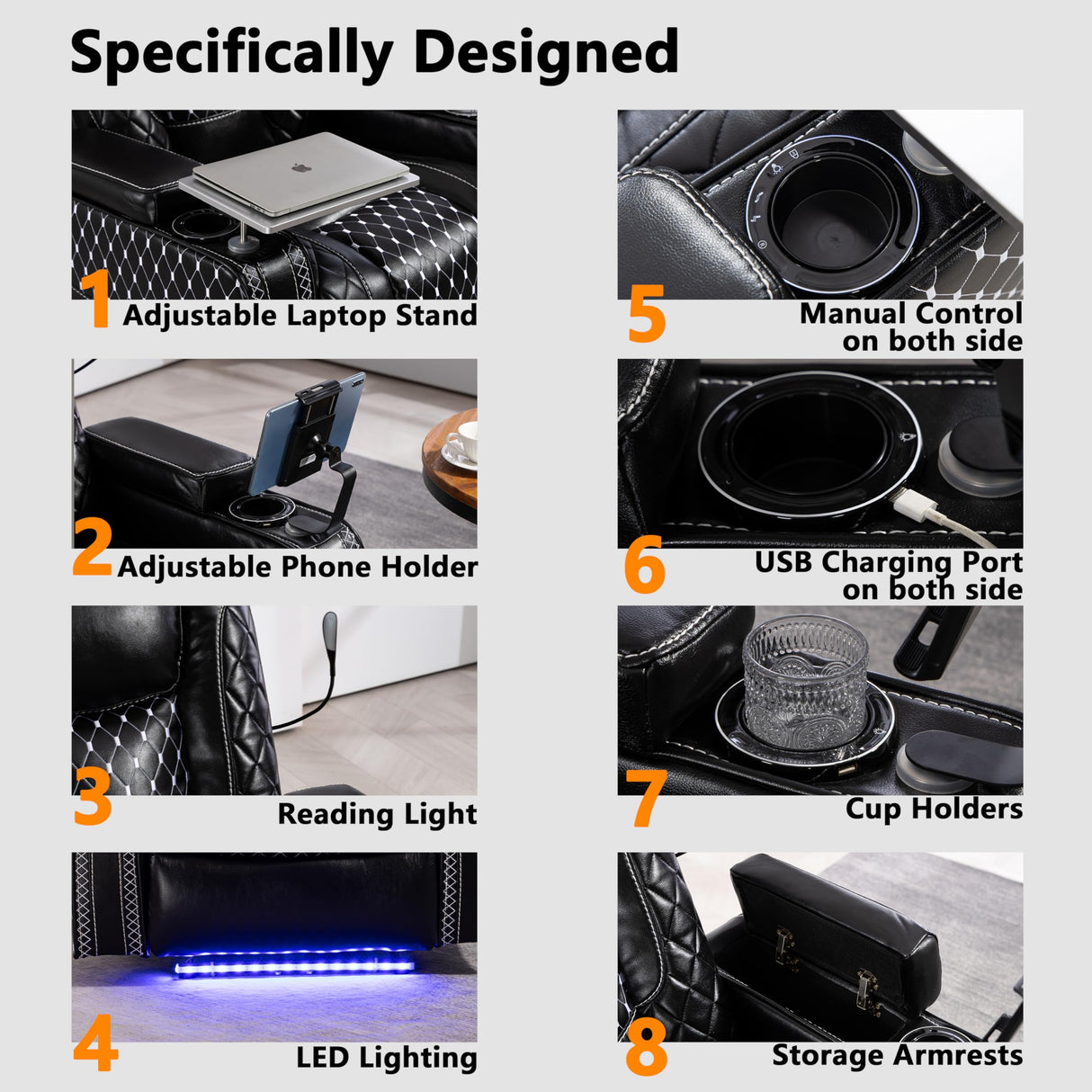 Specifically Designed

1 Adjustable Laptop Stand

2 Adjustable Phone Holder

3 Reading Light

4 LED Lighting

5 Manual Control on both side

6 USB Charging Port on both side

7 Cup Holders

8 Storage Armrests