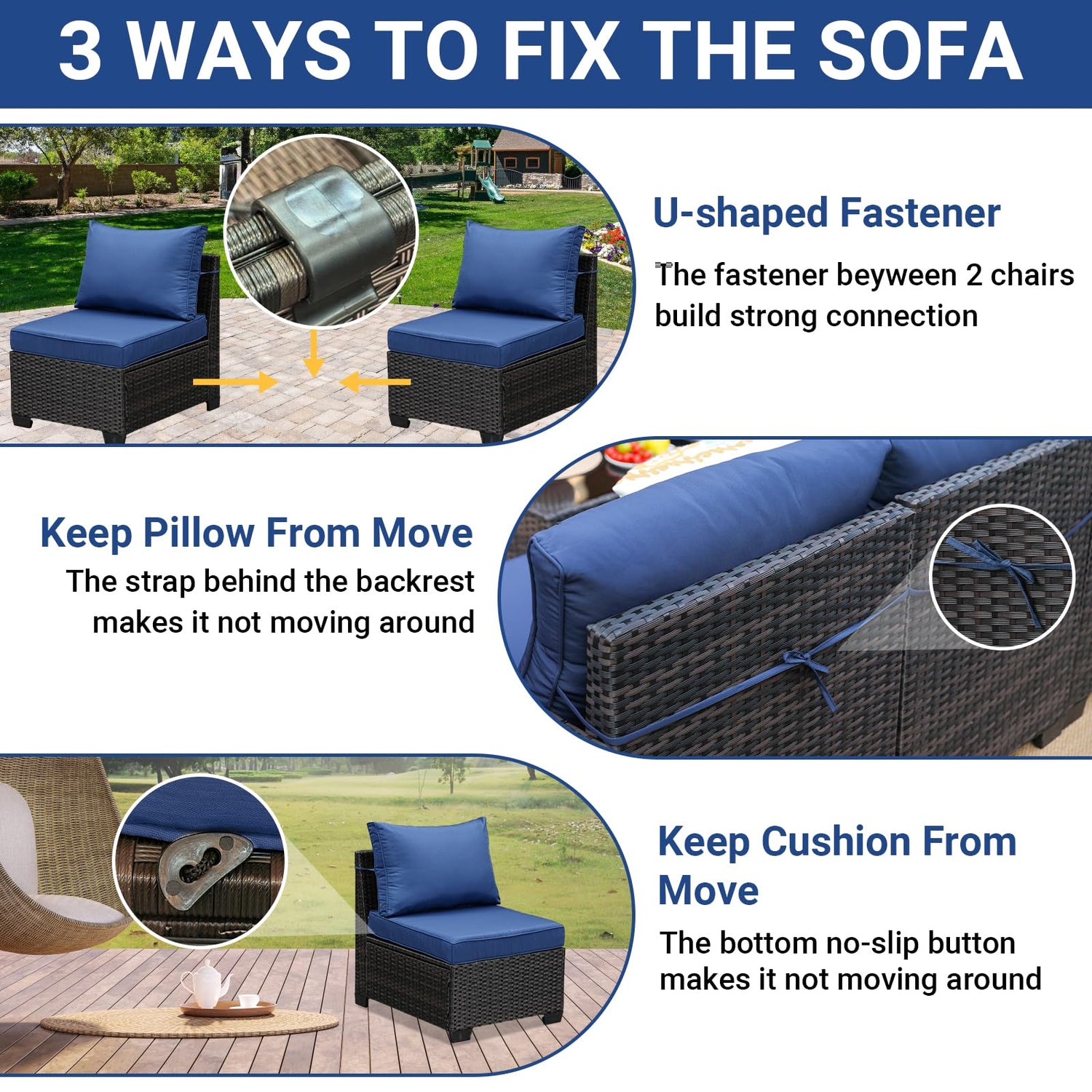 3 WAYS TO FIX THE SOFA

U-shaped Fastener

The fastener beyween 2 chairs build strong connection

Keep Pillow From Move

The strap behind the backrest makes it not moving around

Keep Cushion From Move

The bottom no-slip button makes it not moving around