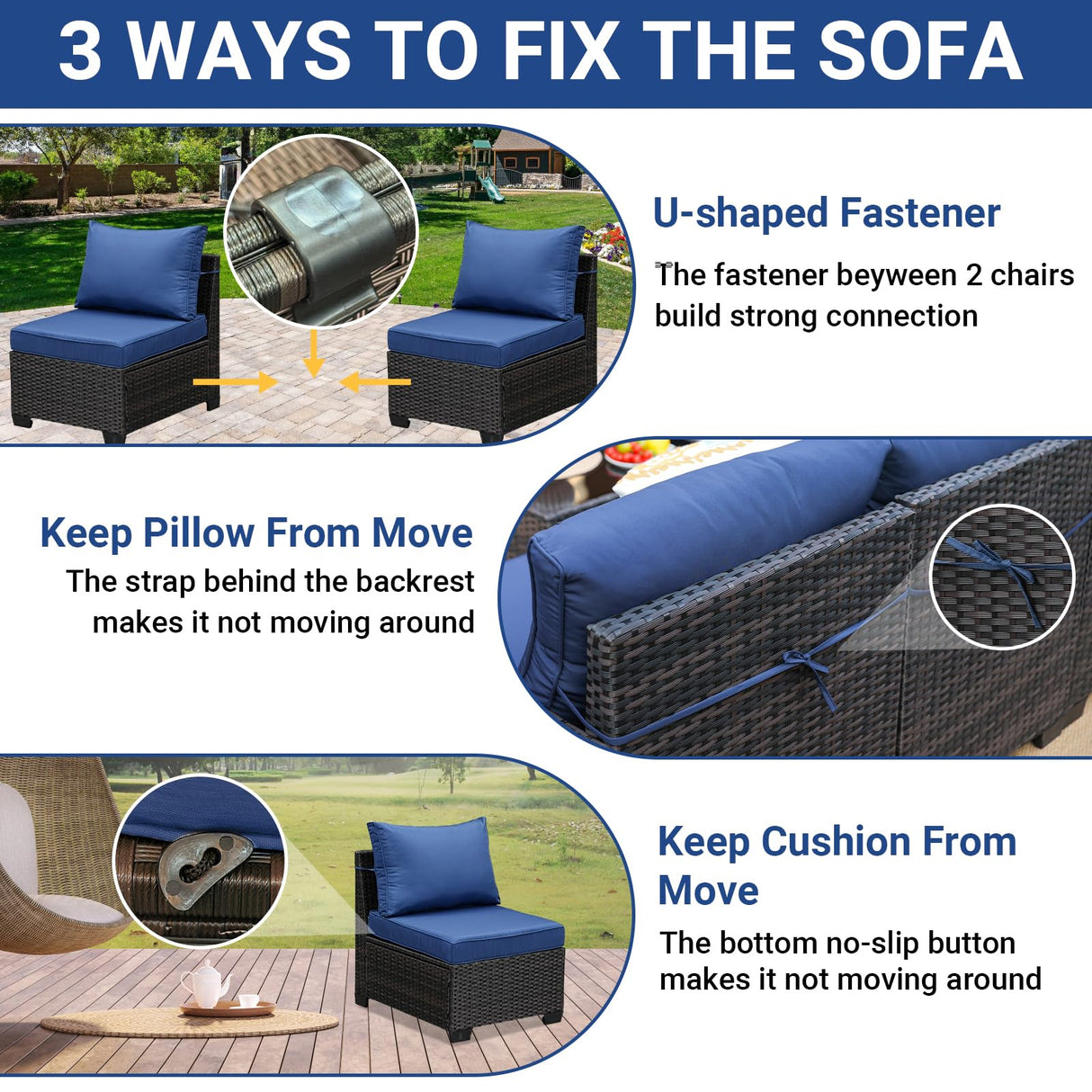 3 WAYS TO FIX THE SOFA

U-shaped Fastener

The fastener beyween 2 chairs build strong connection

Keep Pillow From Move

The strap behind the backrest makes it not moving around

Keep Cushion From Move

The bottom no-slip button makes it not moving around