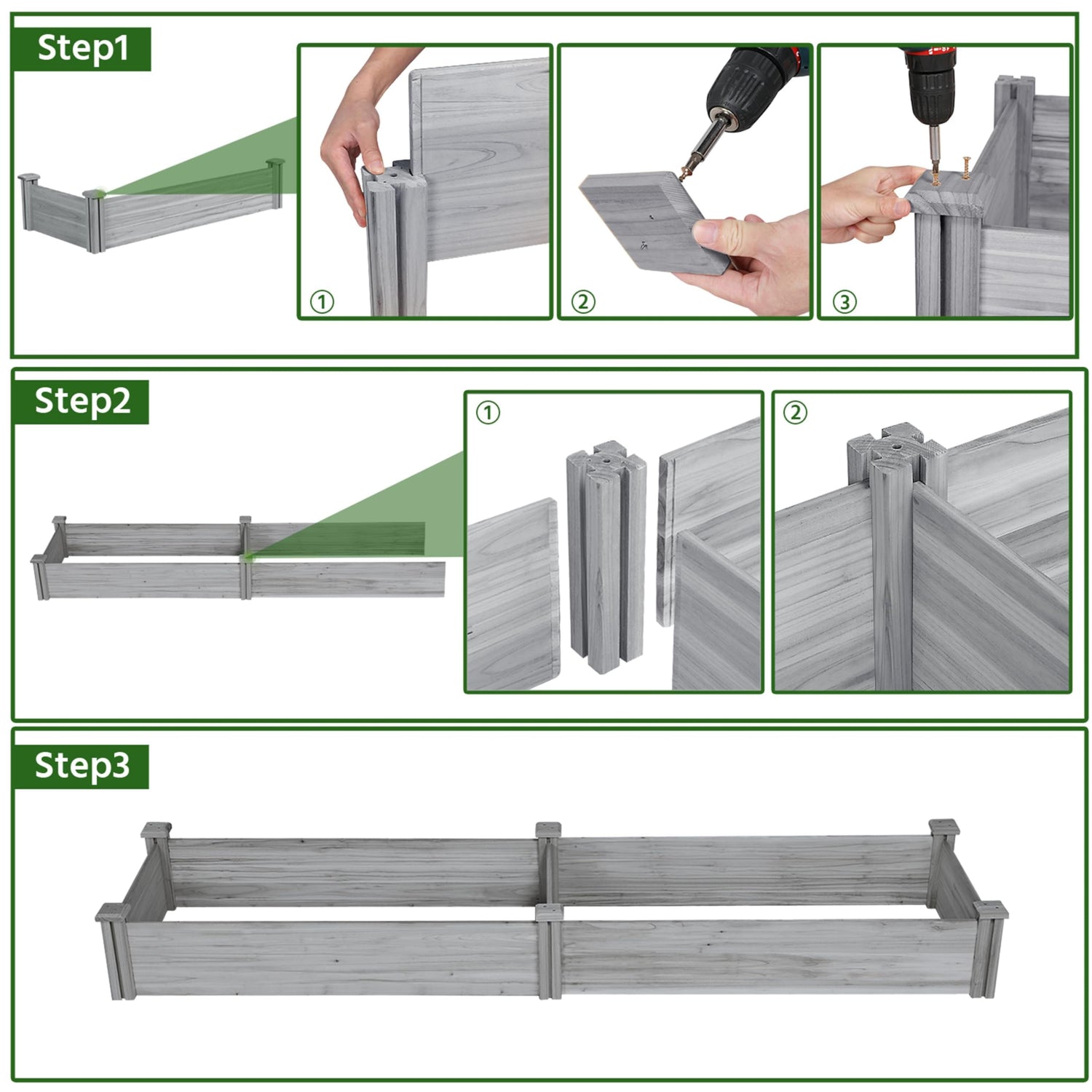 Step1

①

②

③

Step2

①

②

Step3