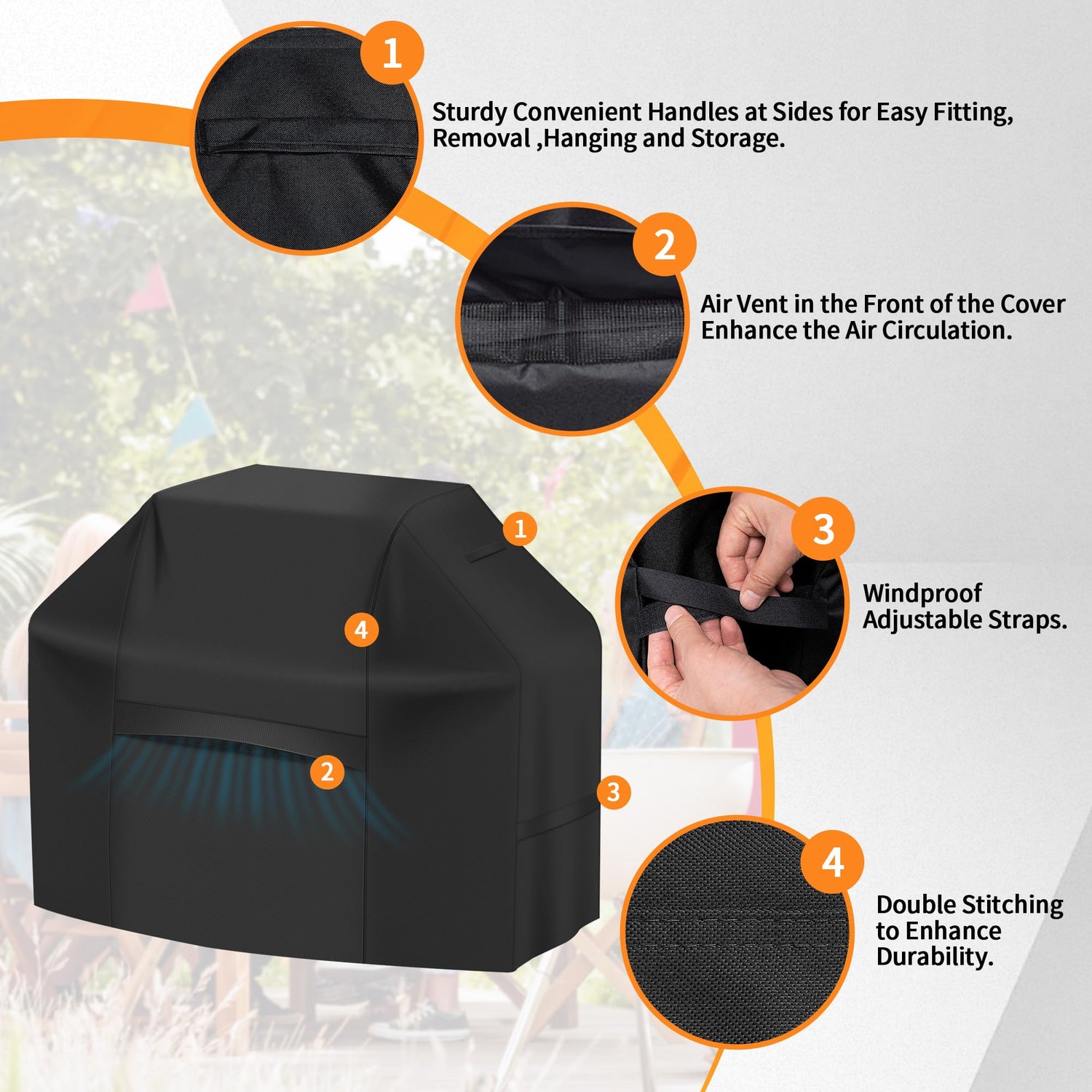 1

Sturdy Convenient Handles at Sides for Easy Fitting, Removal ,Hanging and Storage.

2

Air Vent in the Front of the Cover Enhance the Air Circulation.

3

Windproof Adjustable Straps.

4

Double Stitching to Enhance Durability.

1

4

2

3