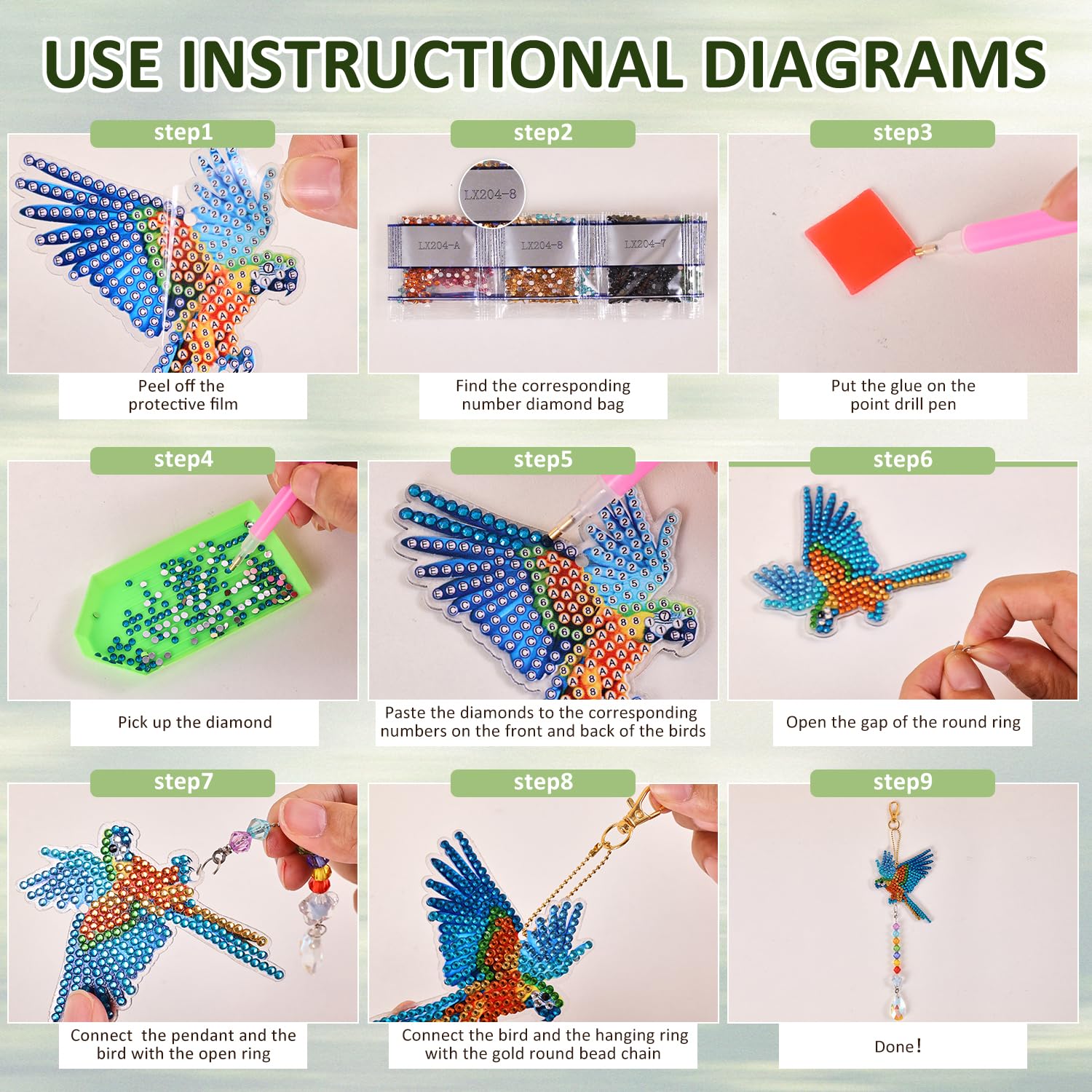 USE INSTRUCTIONAL DIAGRAMS

step1

Peel off the protective film

step2

LX204-8

LX204-A

LX204-8

LX204-7

Find the corresponding number diamond bag

step3

Put the glue on the point drill pen

step4

Pick up the diamond

step5

Paste the diamonds to the corresponding numbers on the front and back of the birds

step6

Open the gap of the round ring

step7

Connect the pendant and the bird with the open ring

step8

Connect the bird and the hanging ring with the gold round bead chain

step9

Done!