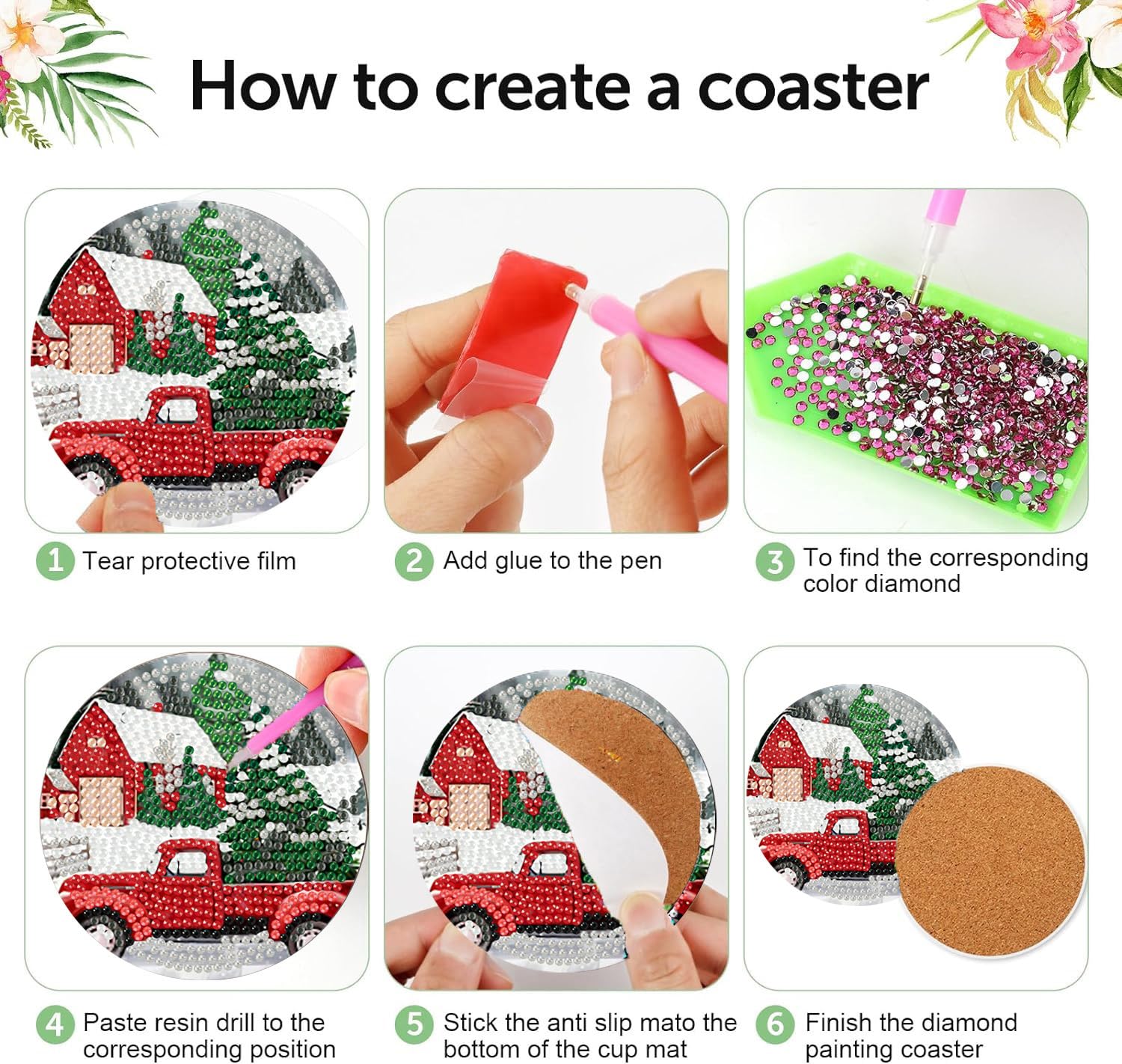 How to create a coaster

1 Tear protective film

2 Add glue to the pen

3 To find the corresponding color diamond

4 Paste resin drill to the corresponding position

5 Stick the anti slip mato the bottom of the cup mat

6 Finish the diamond painting coaster