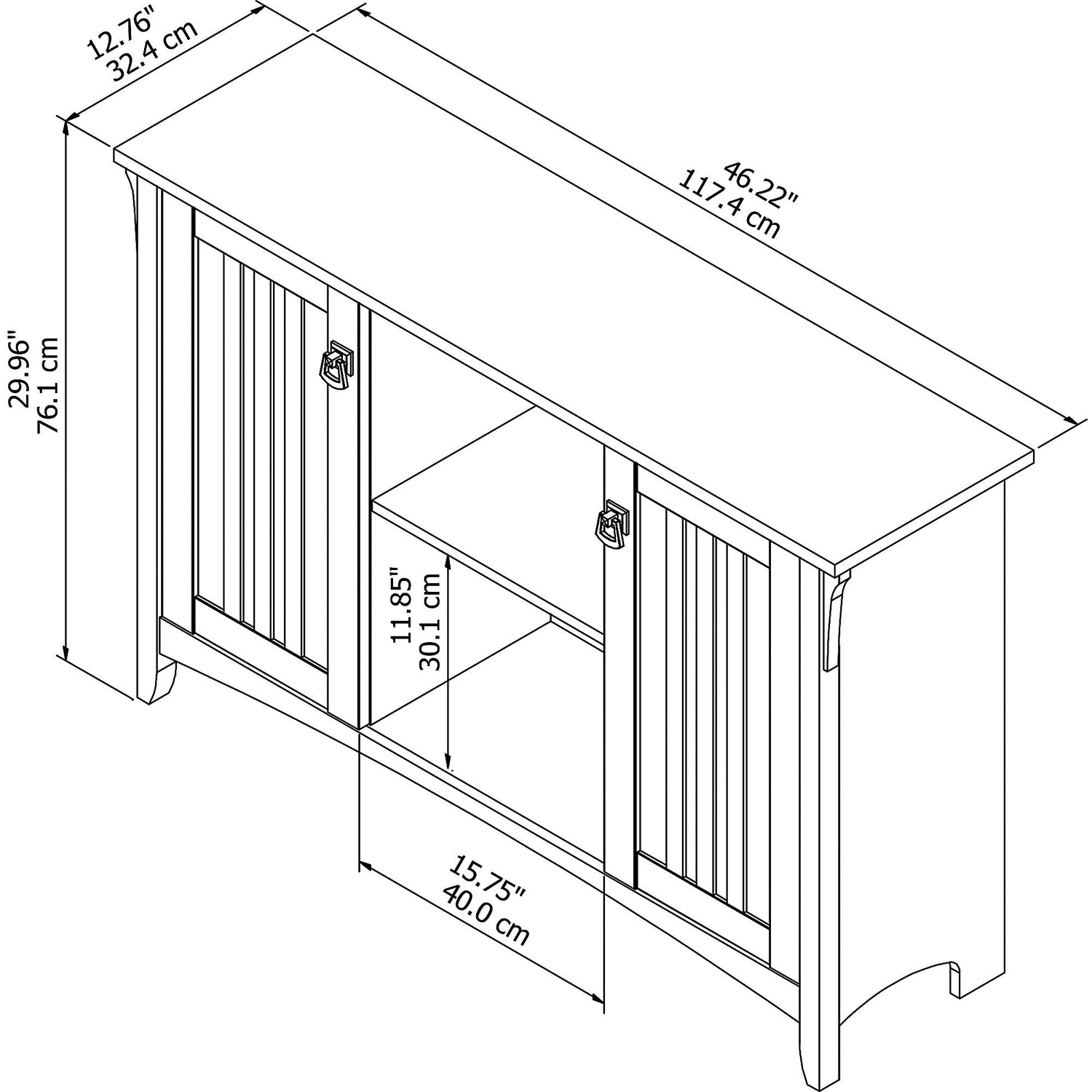 12.76"
32.4 cm

46.22"
117.4 cm

29.96"
76.1 cm

11.85"
30.1 cm

15.75"
40.0 cm