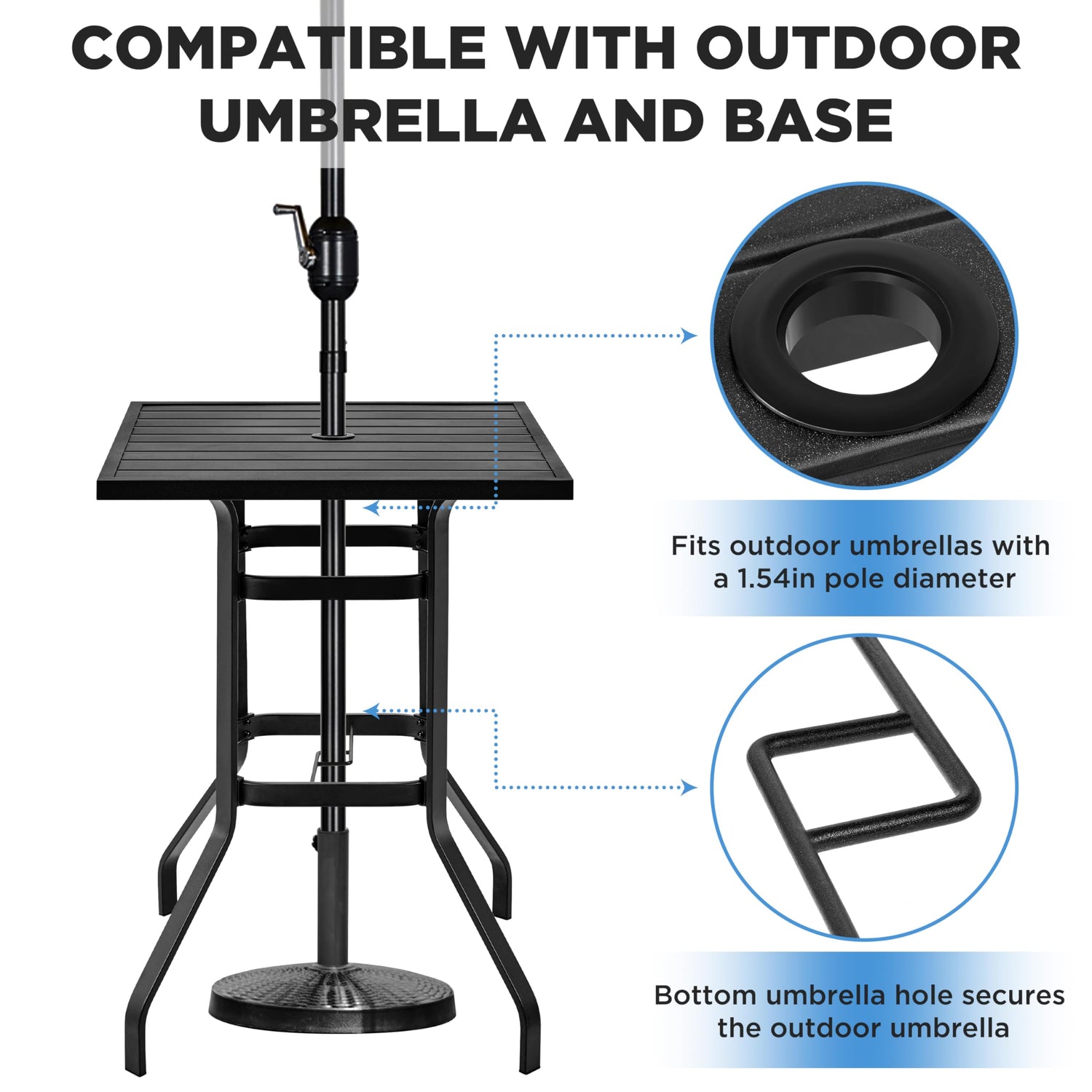 COMPATIBLE WITH OUTDOOR UMBRELLA AND BASE

Fits outdoor umbrellas with a 1.54in pole diameter

Bottom umbrella hole secures the outdoor umbrella