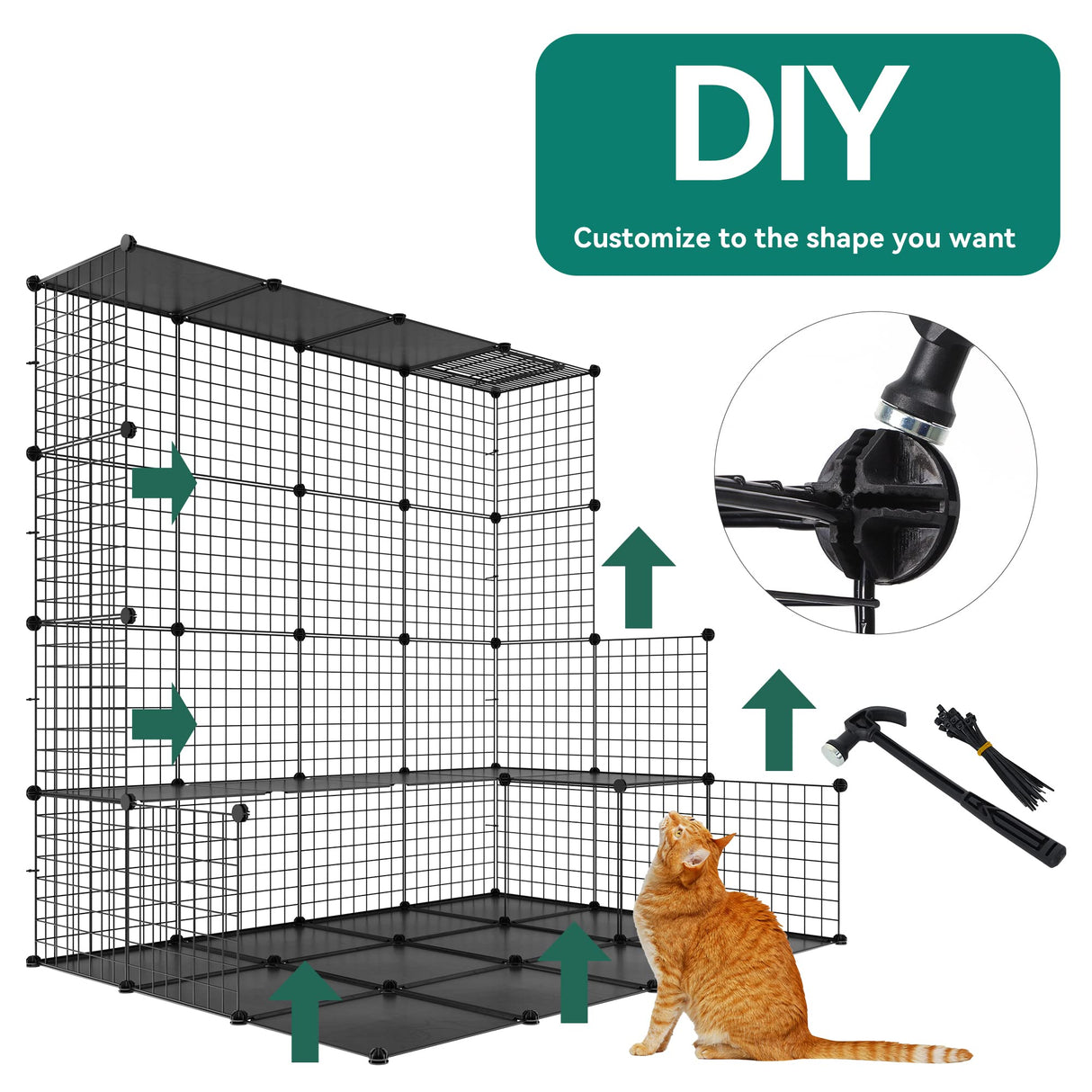 DIY

Customize to the shape you want