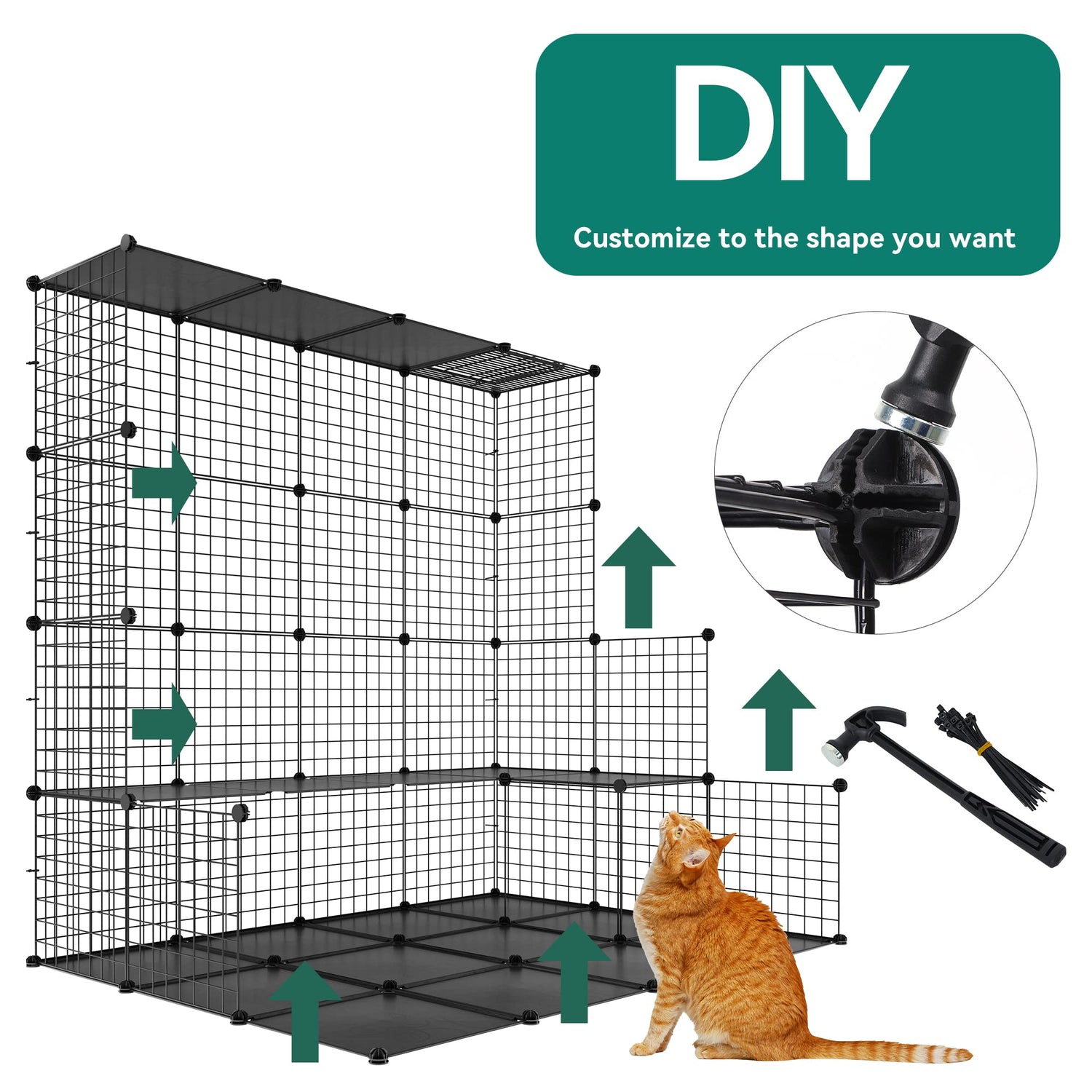 DIY

Customize to the shape you want