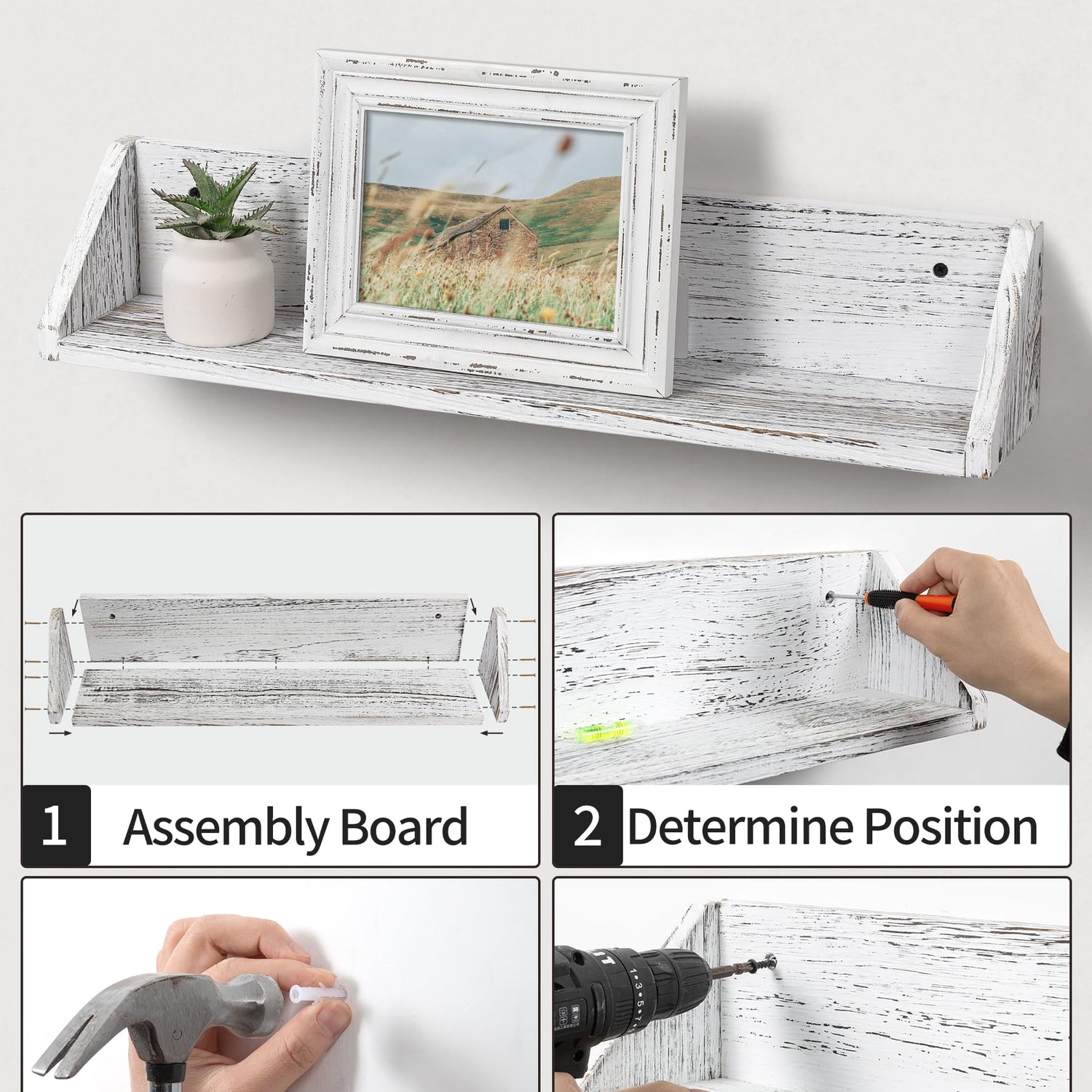 1 Assembly Board

2 Determine Position