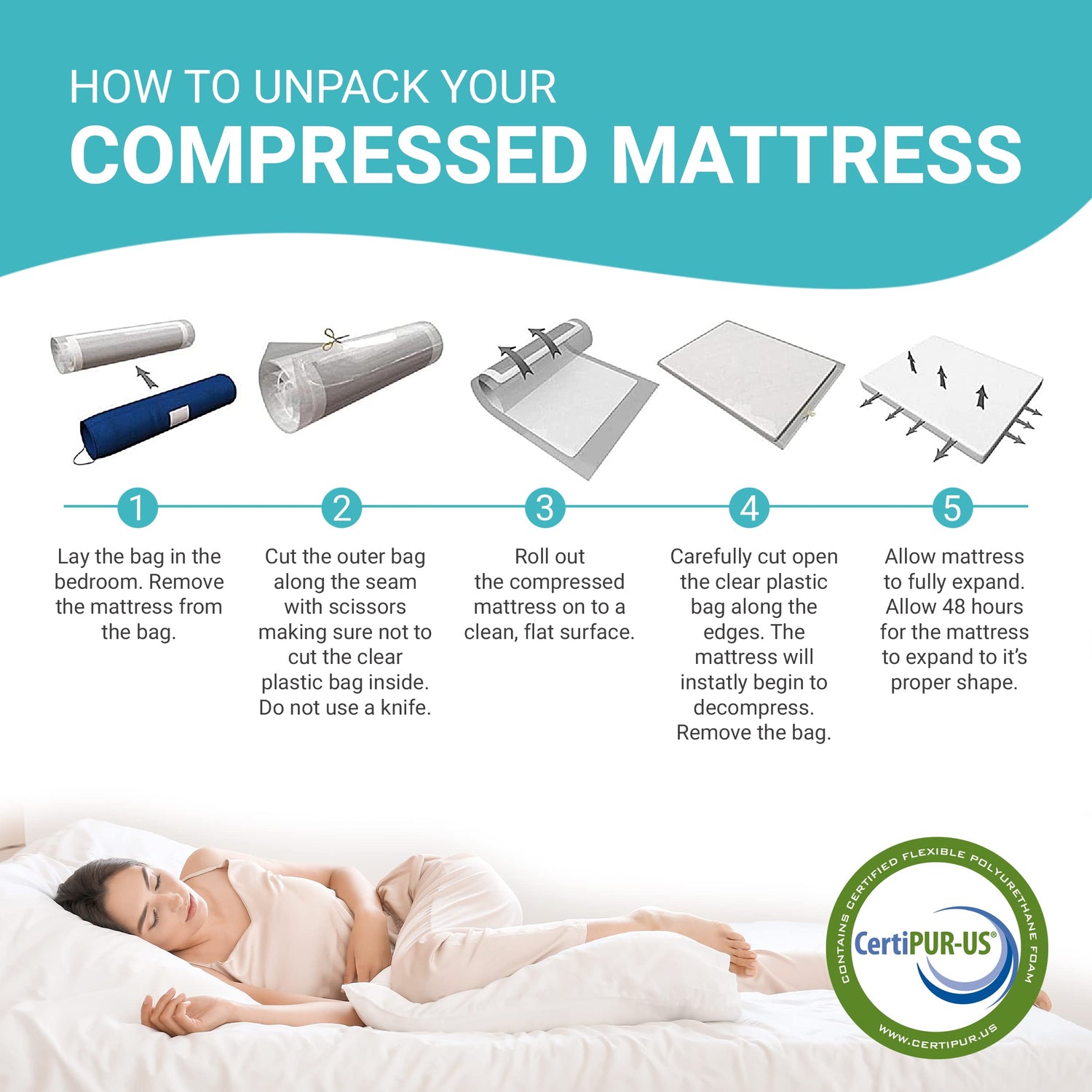 HOW TO UNPACK YOUR
COMPRESSED MATTRESS

1
Lay the bag in the bedroom. Remove the mattress from the bag.

2
Cut the outer bag along the seam with scissors making sure not to cut the clear plastic bag inside. Do not use a knife.

3
Roll out the compressed mattress on to a clean, flat surface.

4
Carefully cut open the clear plastic bag along the edges. The mattress will instatly begin to decompress. Remove the bag.

5
Allow mattress to fully expand. Allow 48 hours for the mattress to expand to it's proper shape.

CONTAINS CERTIFIED FLEXIBLE POLYURETHANE FOAM
CertiPUR-US®
WWW.CERTIPUR.US