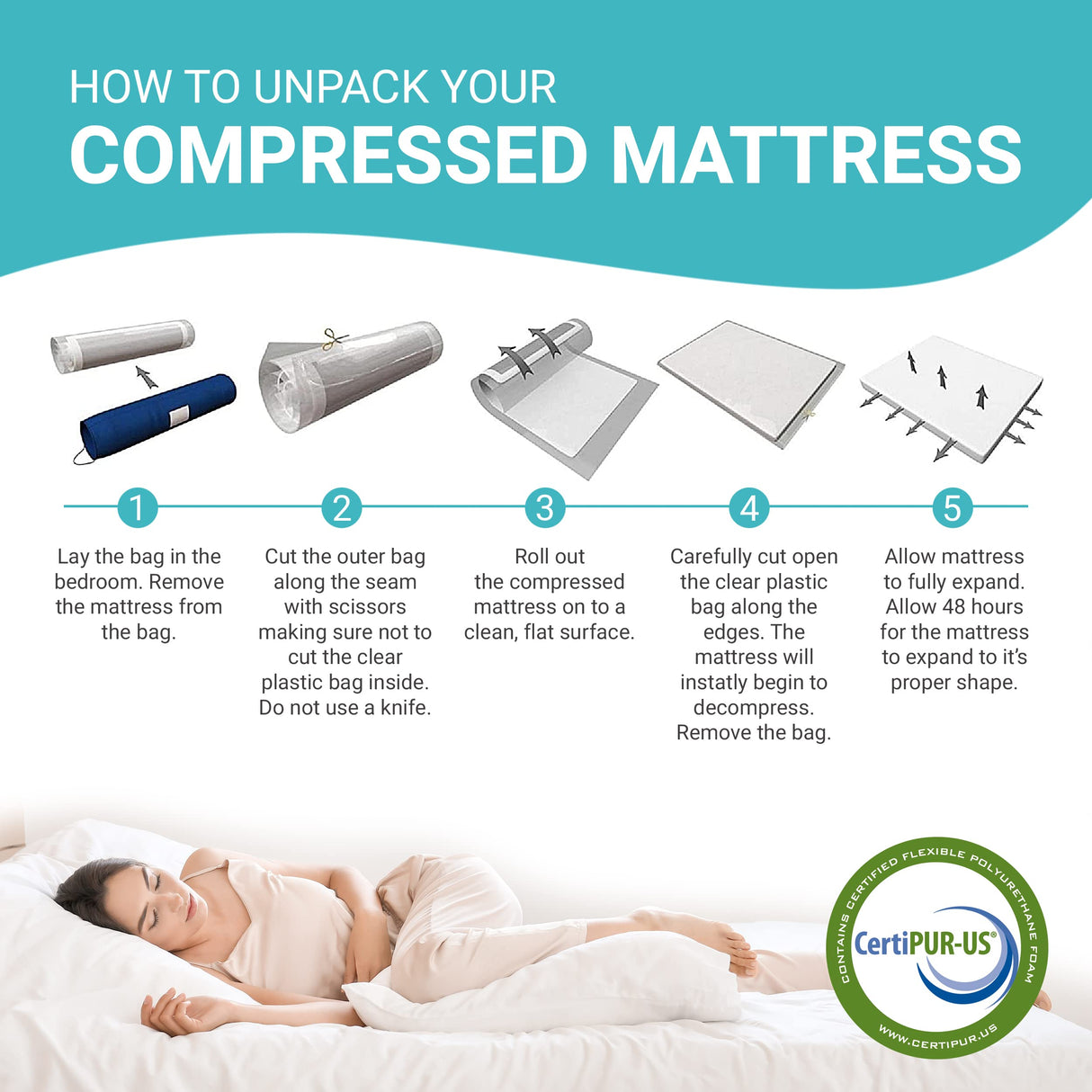 HOW TO UNPACK YOUR
COMPRESSED MATTRESS

1
Lay the bag in the bedroom. Remove the mattress from the bag.

2
Cut the outer bag along the seam with scissors making sure not to cut the clear plastic bag inside. Do not use a knife.

3
Roll out the compressed mattress on to a clean, flat surface.

4
Carefully cut open the clear plastic bag along the edges. The mattress will instatly begin to decompress. Remove the bag.

5
Allow mattress to fully expand. Allow 48 hours for the mattress to expand to it's proper shape.

CONTAINS CERTIFIED FLEXIBLE POLYURETHANE FOAM
CertiPUR-US®
WWW.CERTIPUR.US