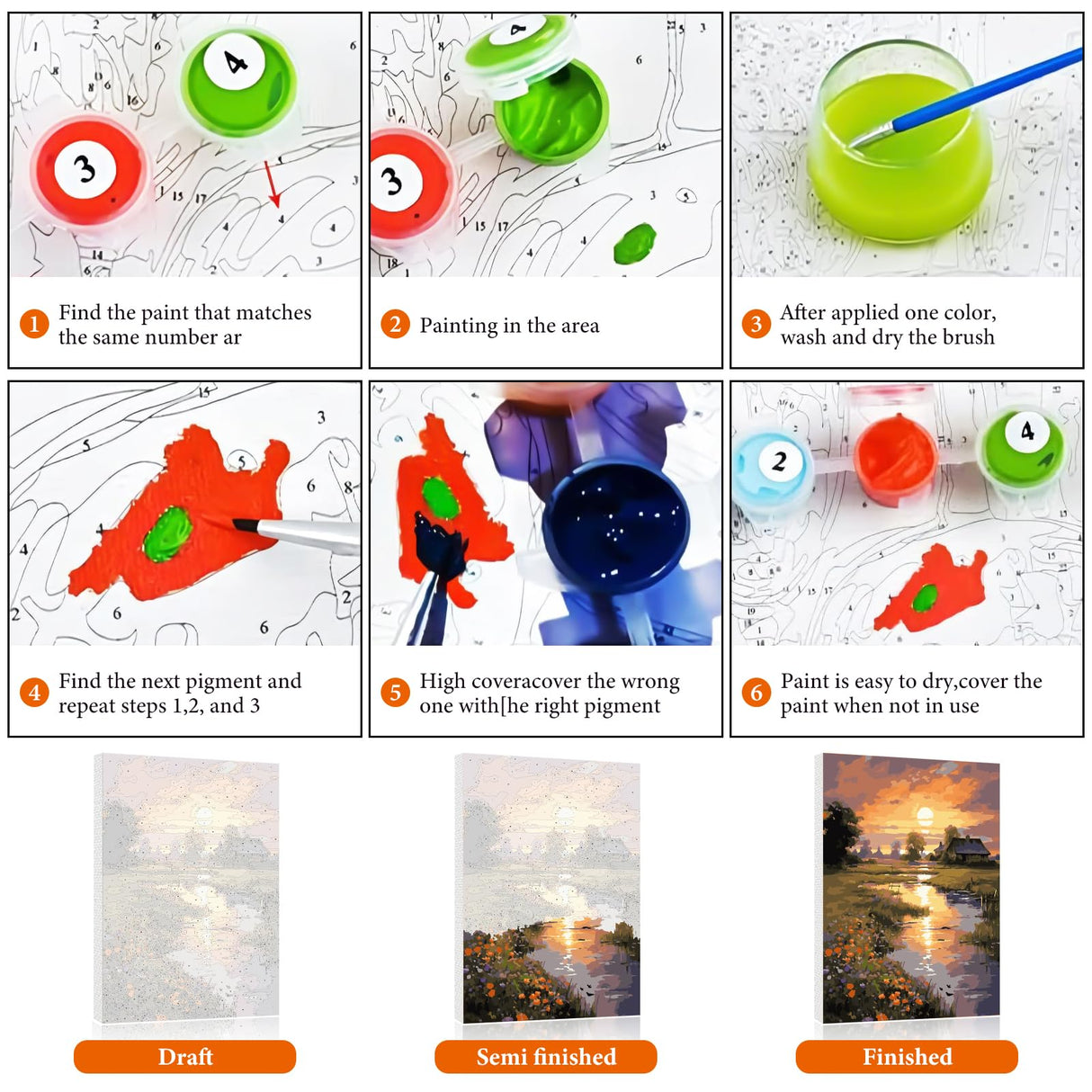 1 Find the paint that matches the same number ar

2 Painting in the area

3 After applied one color, wash and dry the brush

4 Find the next pigment and repeat steps 1,2, and 3

5 High coveracover the wrong one with[he right pigment

6 Paint is easy to dry,cover the paint when not in use

Draft

Semi finished

Finished