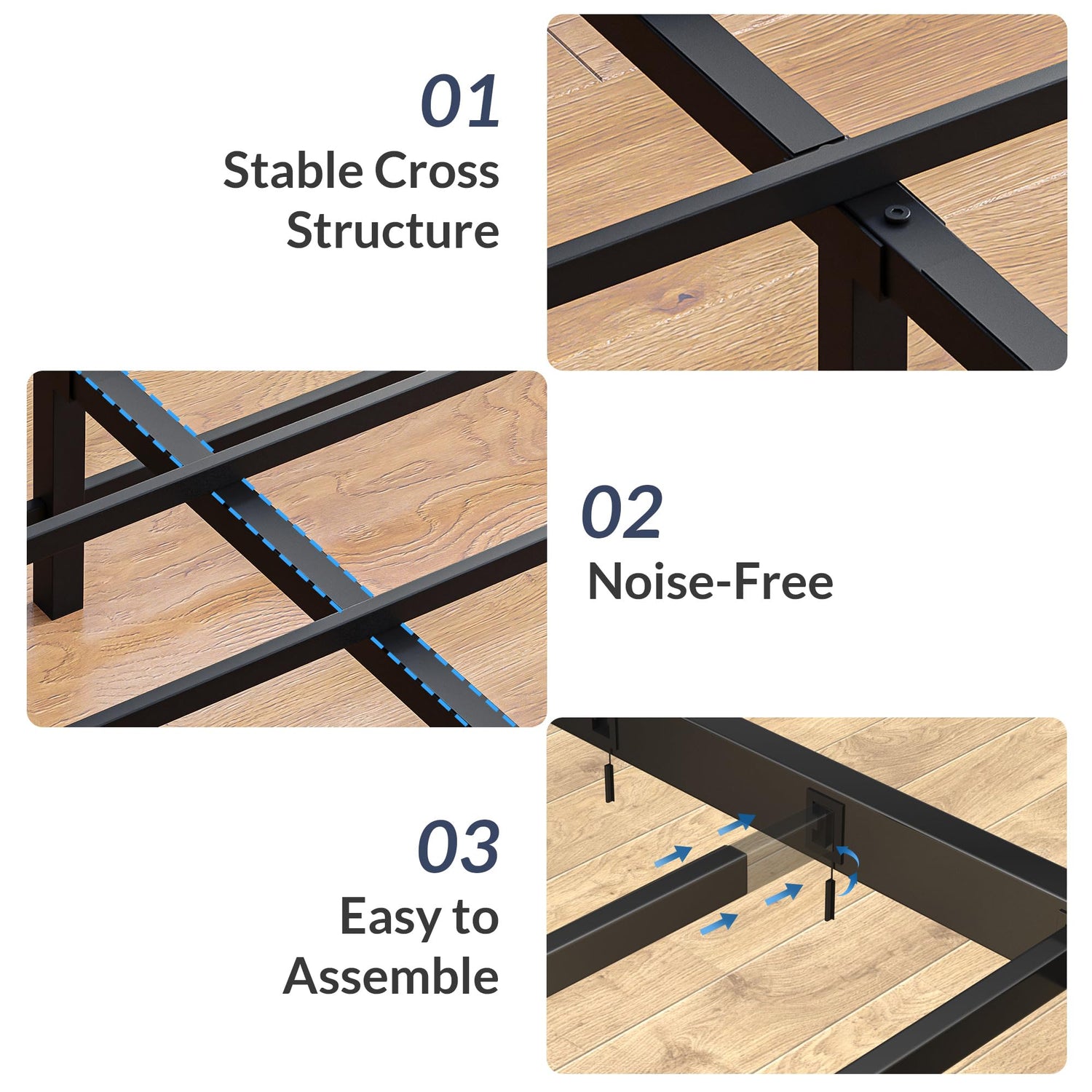 01
Stable Cross Structure

02
Noise-Free

03
Easy to Assemble