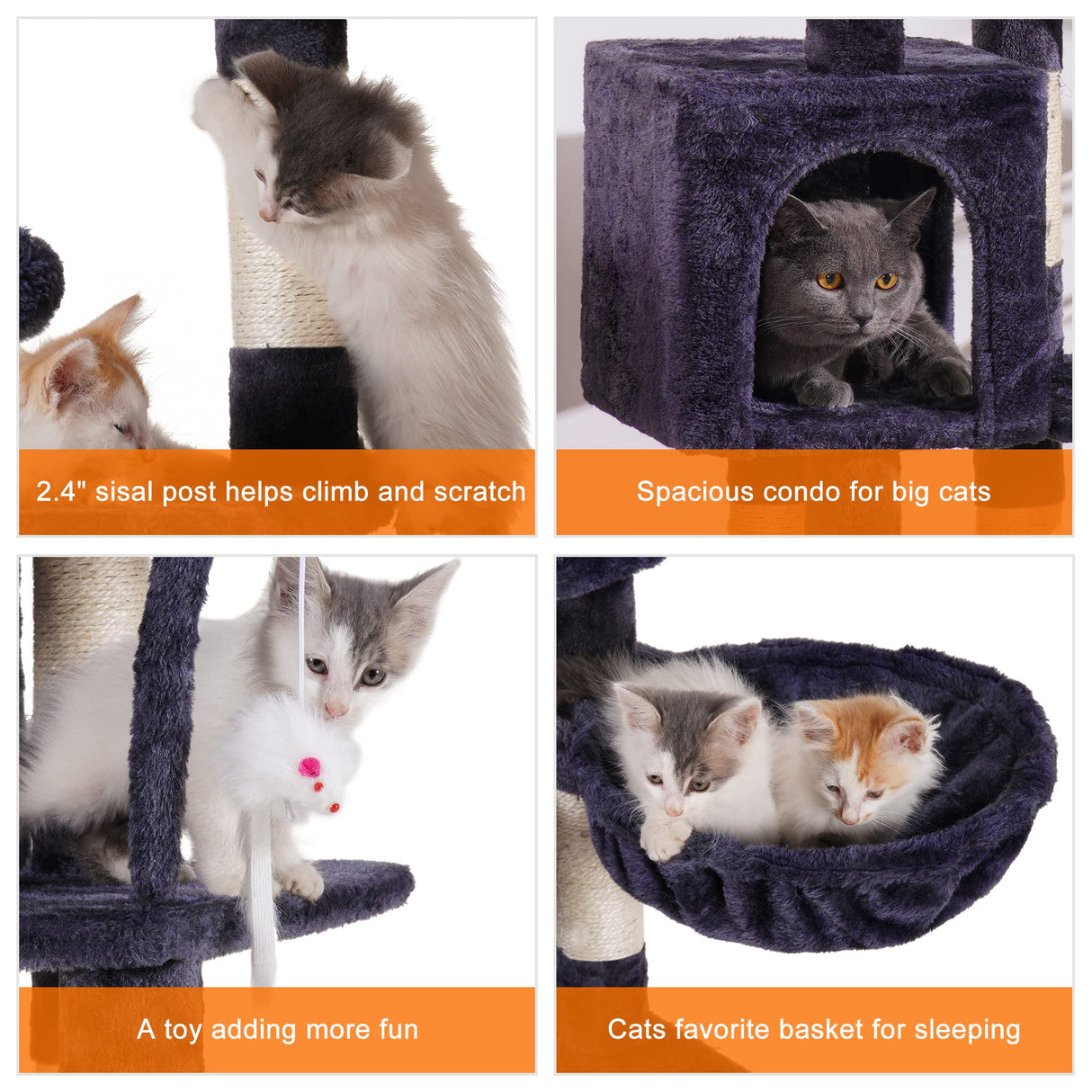 2.4" sisal post helps climb and scratch

Spacious condo for big cats

A toy adding more fun

Cats favorite basket for sleeping