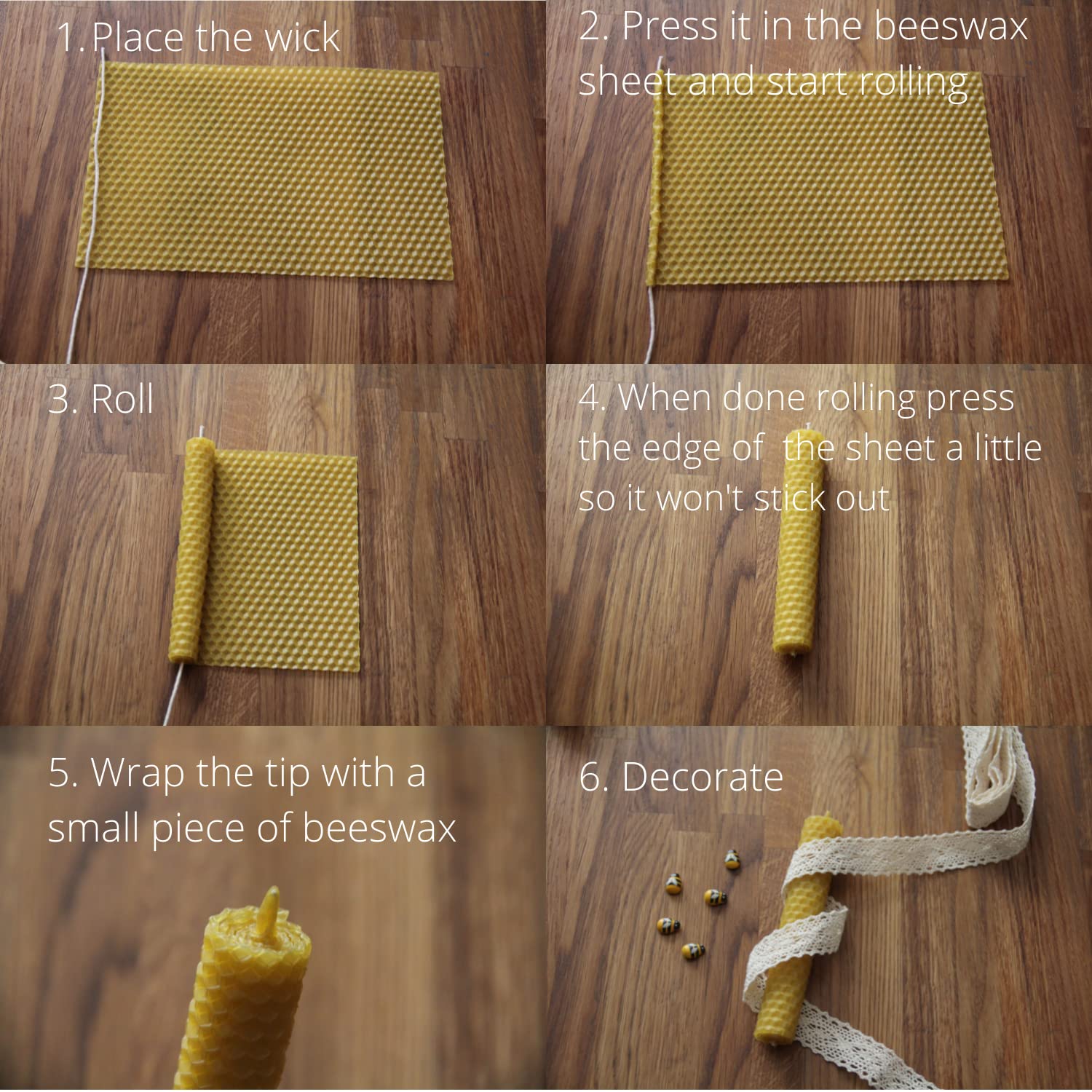 1. Place the wick

2. Press it in the beeswax sheet and start rolling

3. Roll

4. When done rolling press the edge of  the sheet a little so it won't stick out

5. Wrap the tip with a small piece of beeswax

6. Decorate