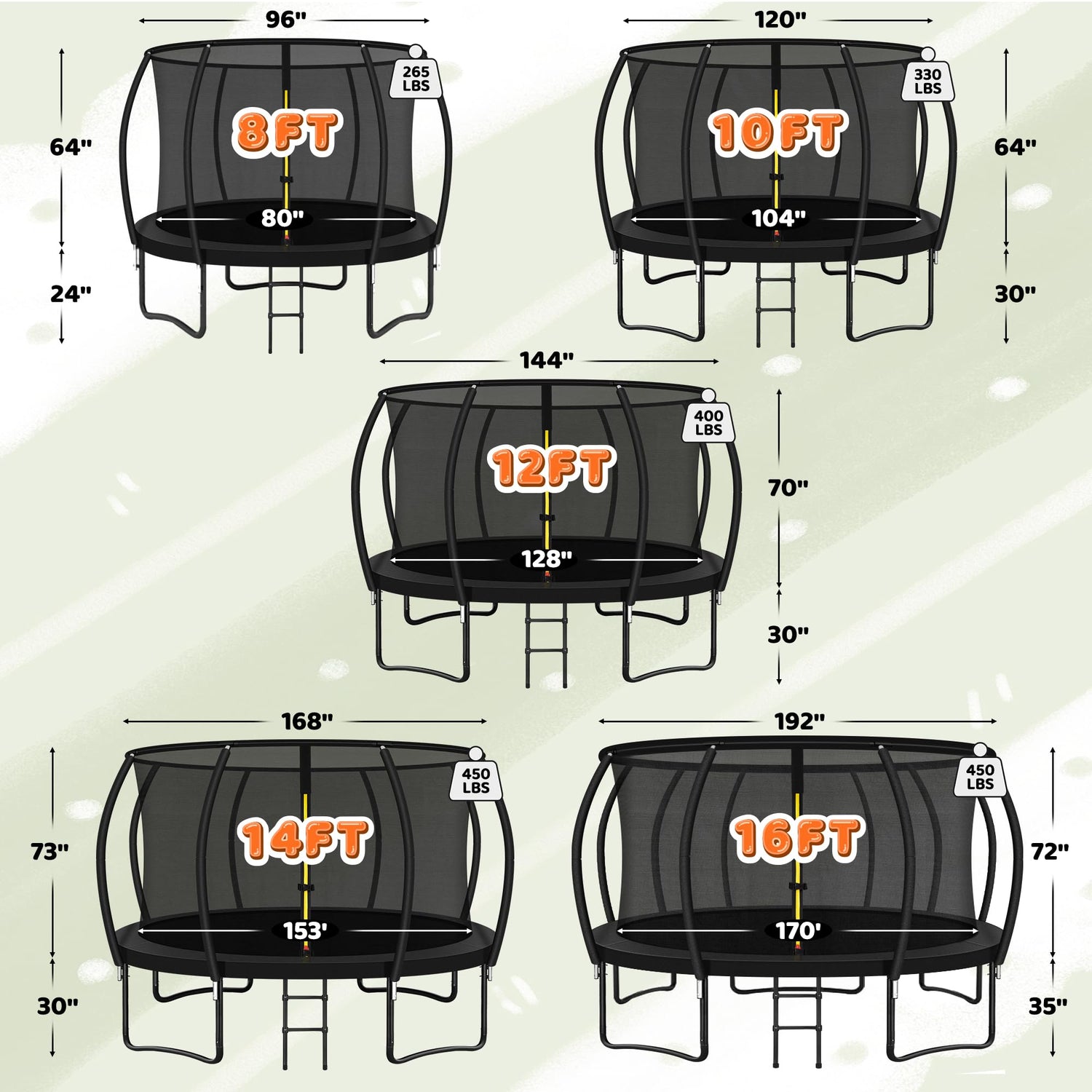 96"

265 LBS

8FT

64"

80"

24"

120"

330 LBS

10FT

64"

104"

30"

144"

400 LBS

12FT

70"

128"

30"

168"

450 LBS

14FT

73"

153'

30"

192"

450 LBS

16FT

72"

170'

35"