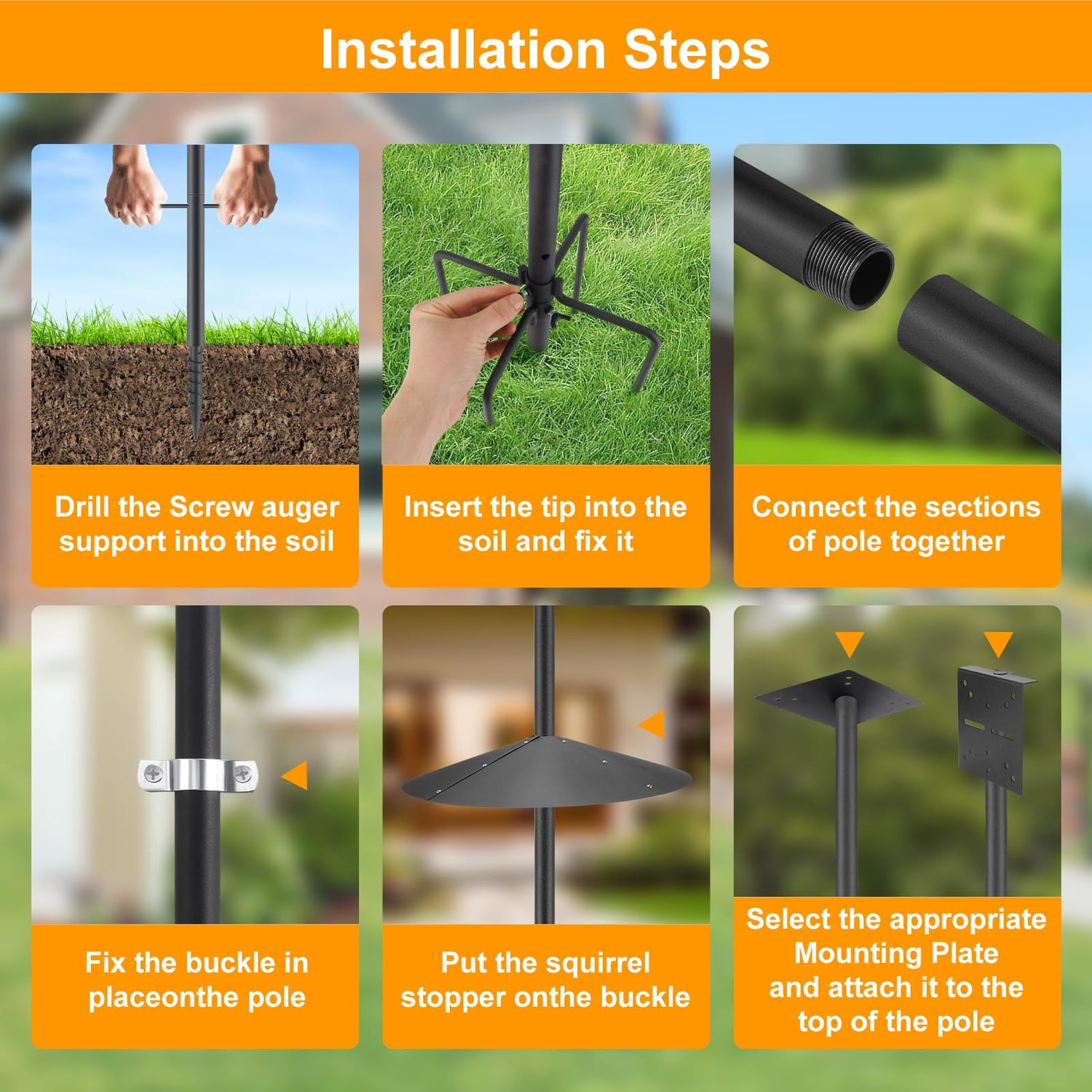 Installation Steps

Drill the Screw auger support into the soil

Insert the tip into the soil and fix it

Connect the sections of pole together

Fix the buckle in placeonthe pole

Put the squirrel stopper onthe buckle

Select the appropriate Mounting Plate and attach it to the top of the pole