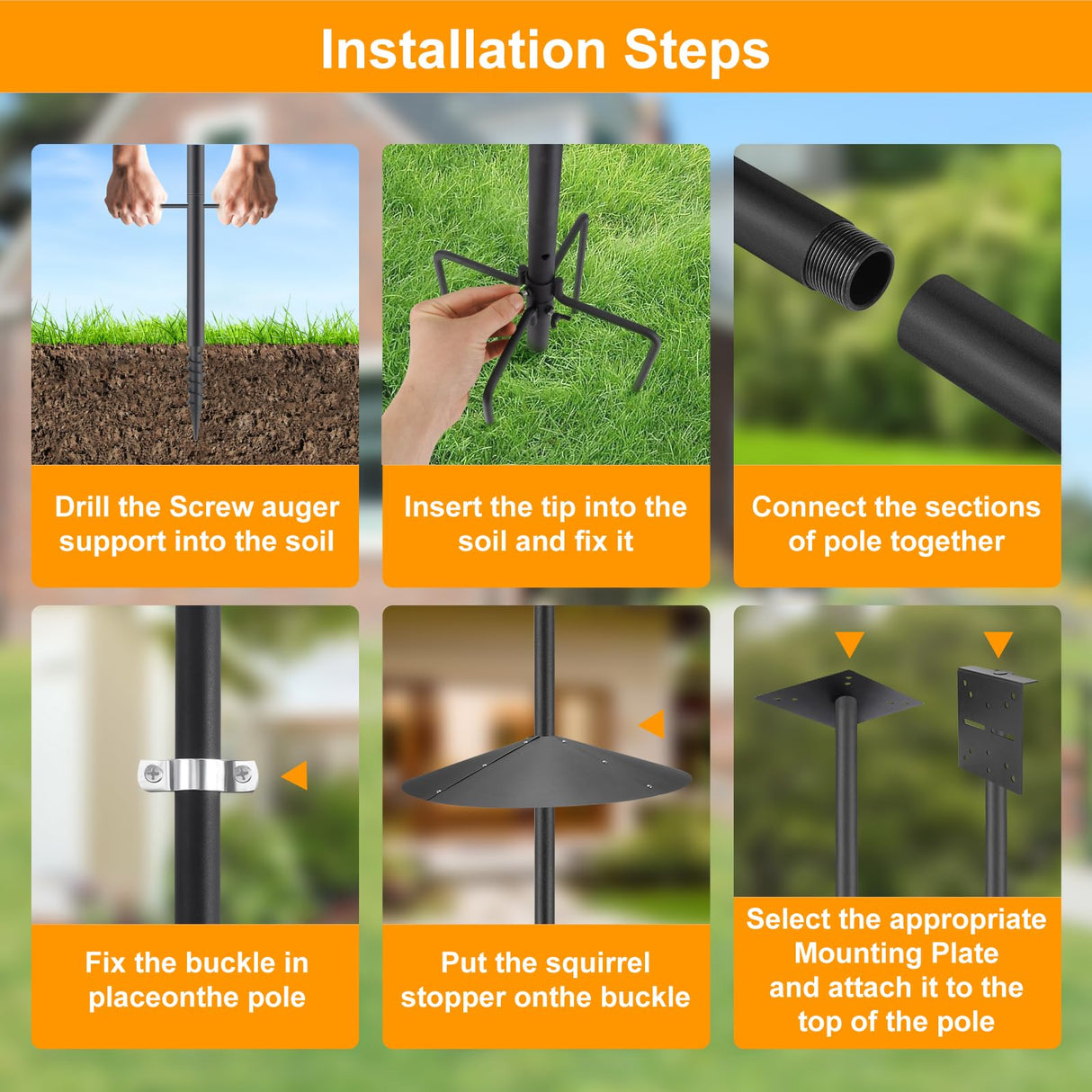 Installation Steps

Drill the Screw auger support into the soil

Insert the tip into the soil and fix it

Connect the sections of pole together

Fix the buckle in placeonthe pole

Put the squirrel stopper onthe buckle

Select the appropriate Mounting Plate and attach it to the top of the pole