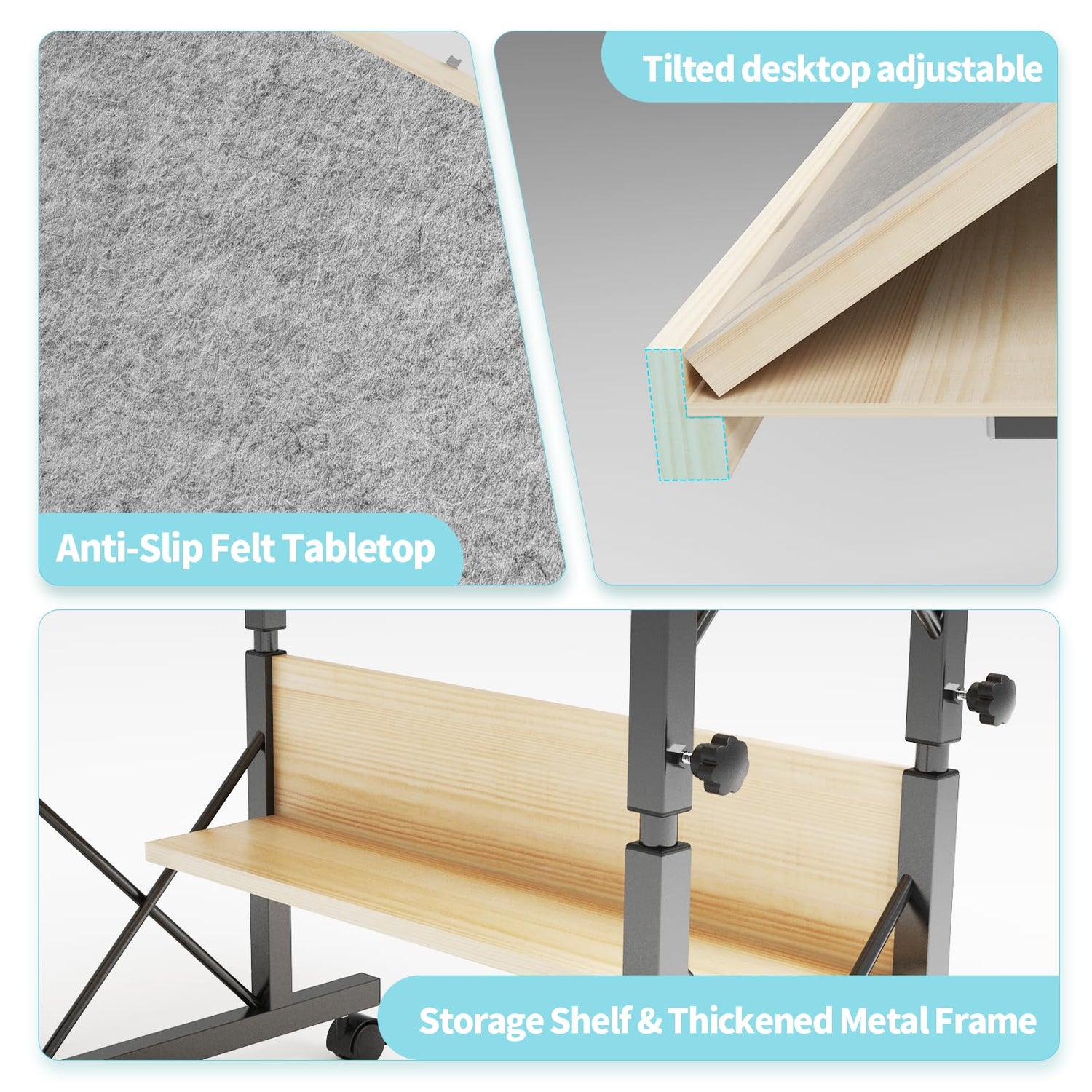 Tilted desktop adjustable

Anti-Slip Felt Tabletop

Storage Shelf & Thickened Metal Frame