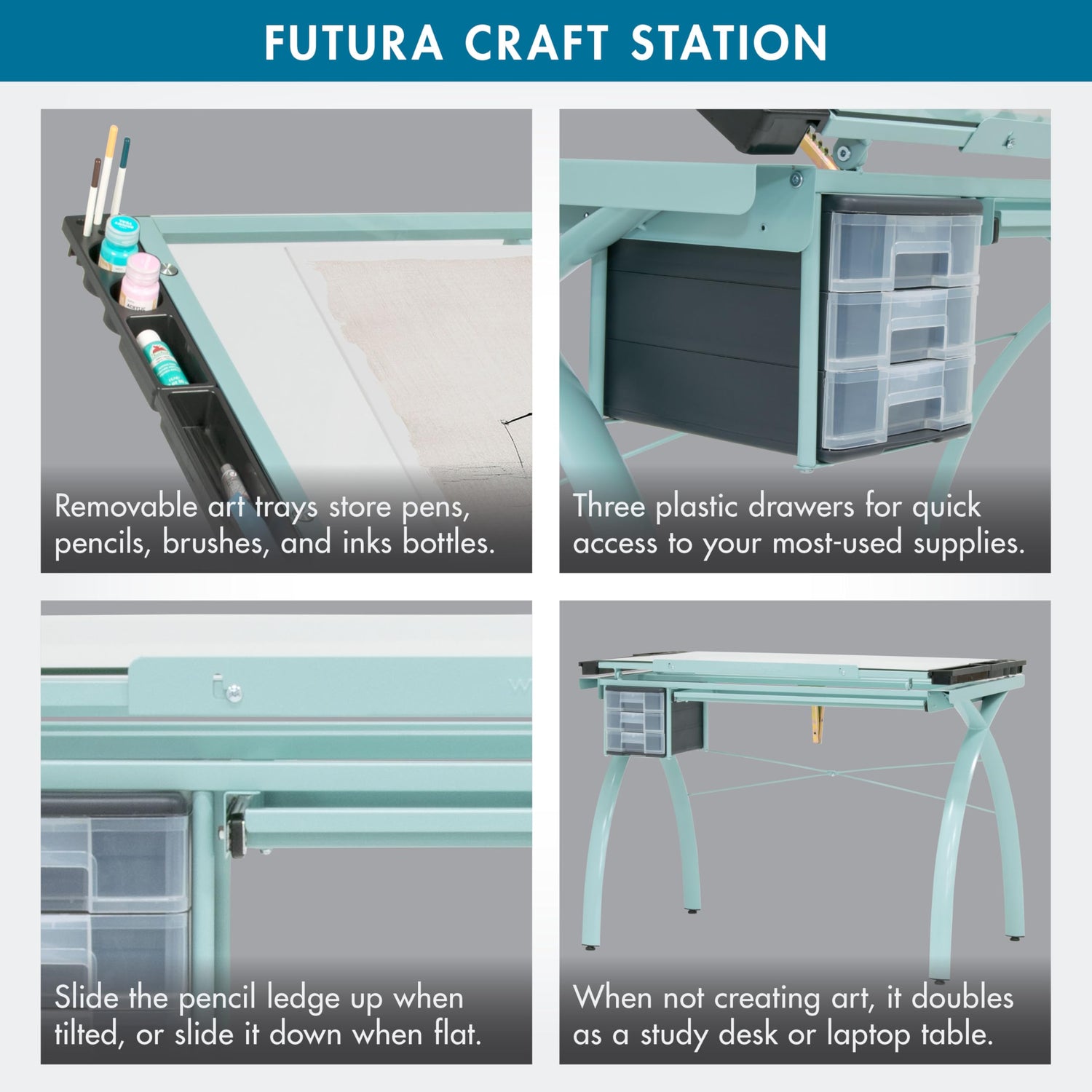 FUTURA CRAFT STATION

Removable art trays store pens, pencils, brushes, and inks bottles.

Three plastic drawers for quick access to your most-used supplies.

Slide the pencil ledge up when tilted, or slide it down when flat.

When not creating art, it doubles as a study desk or laptop table.