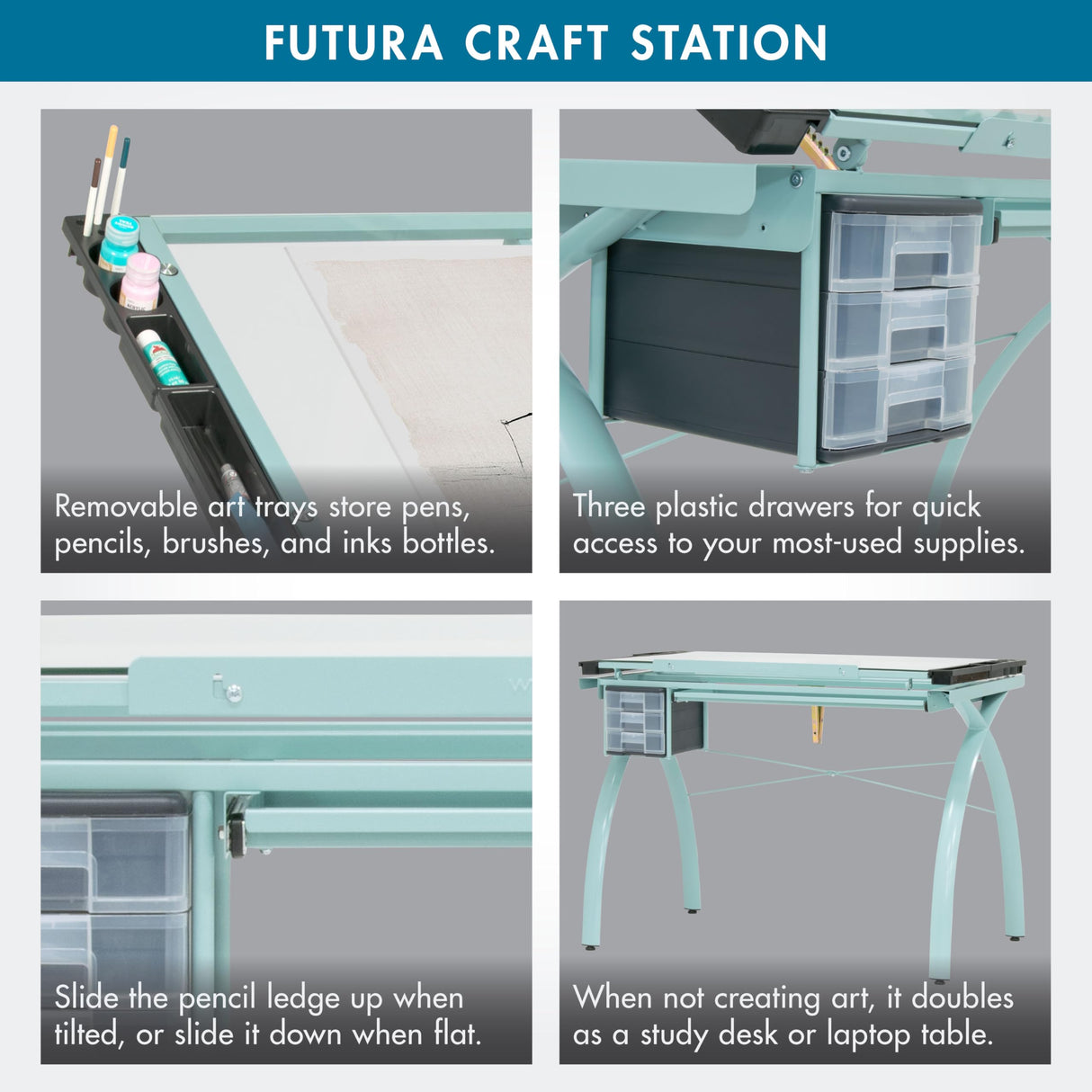 FUTURA CRAFT STATION

Removable art trays store pens, pencils, brushes, and inks bottles.

Three plastic drawers for quick access to your most-used supplies.

Slide the pencil ledge up when tilted, or slide it down when flat.

When not creating art, it doubles as a study desk or laptop table.