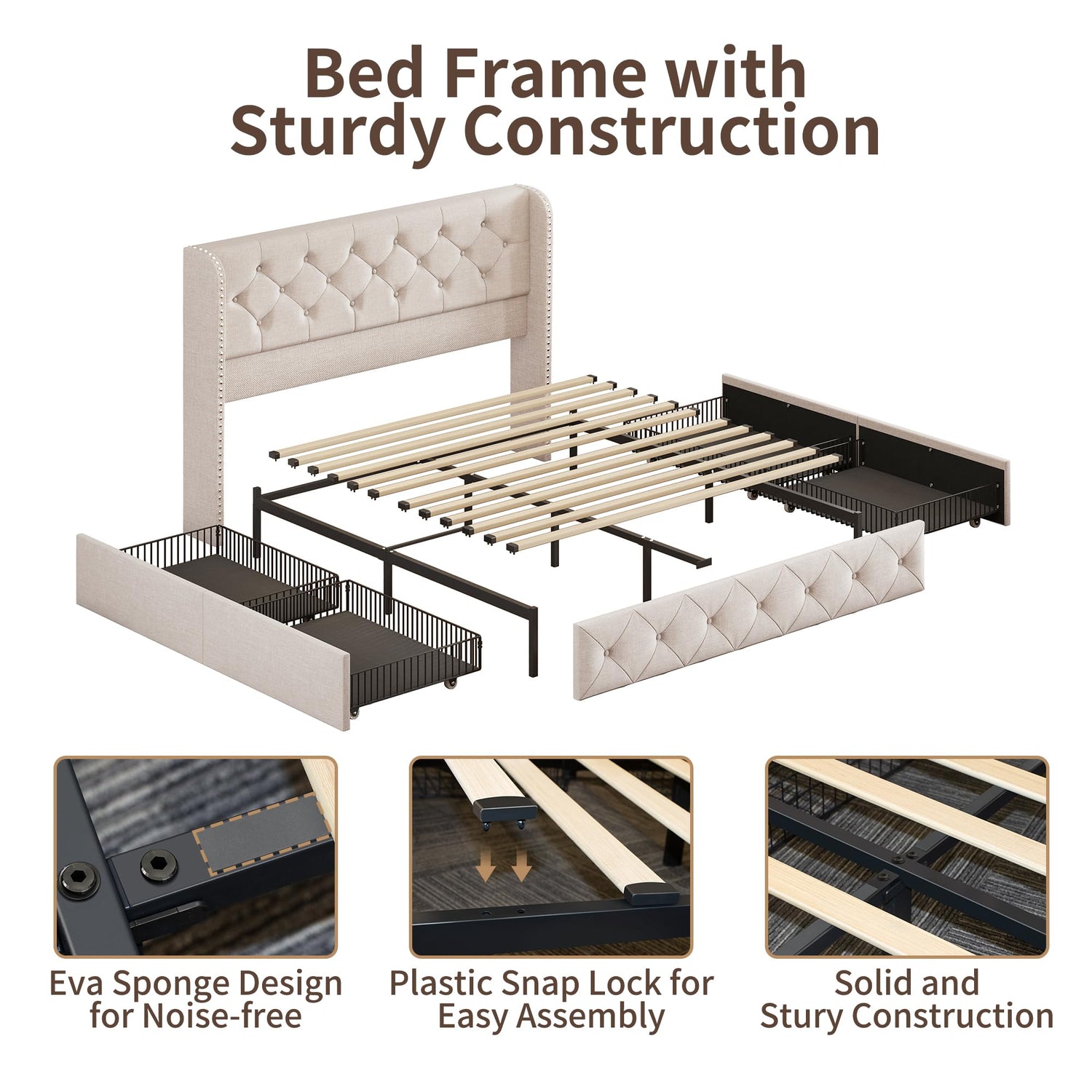 Bed Frame with Sturdy Construction

Eva Sponge Design for Noise-free

Plastic Snap Lock for Easy Assembly

Solid and Stury Construction