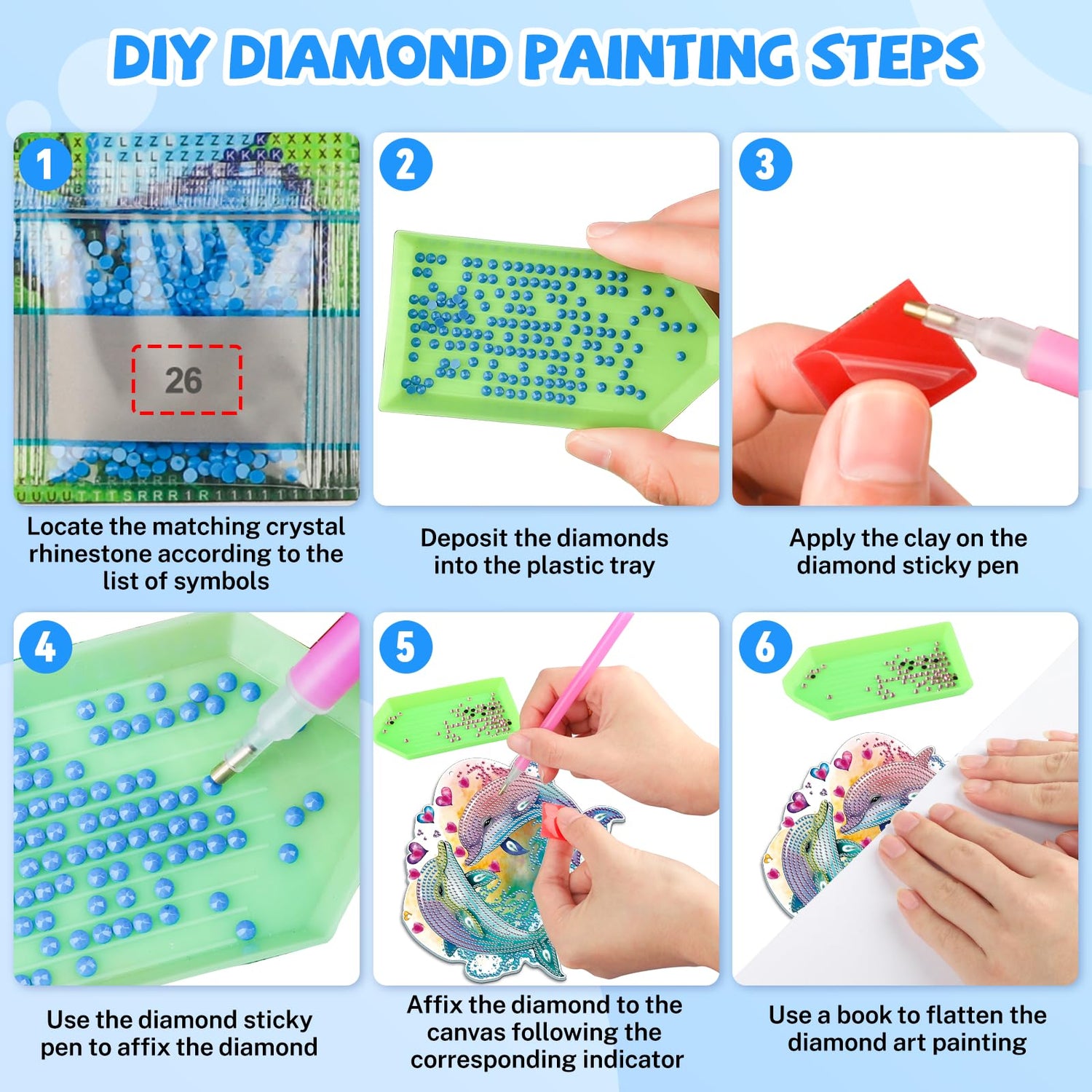 DIY DIAMOND PAINTING STEPS

1

26

Locate the matching crystal rhinestone according to the list of symbols

2

Deposit the diamonds into the plastic tray

3

Apply the clay on the diamond sticky pen

4

Use the diamond sticky pen to affix the diamond

5

Affix the diamond to the canvas following the corresponding indicator

6

Use a book to flatten the diamond art painting