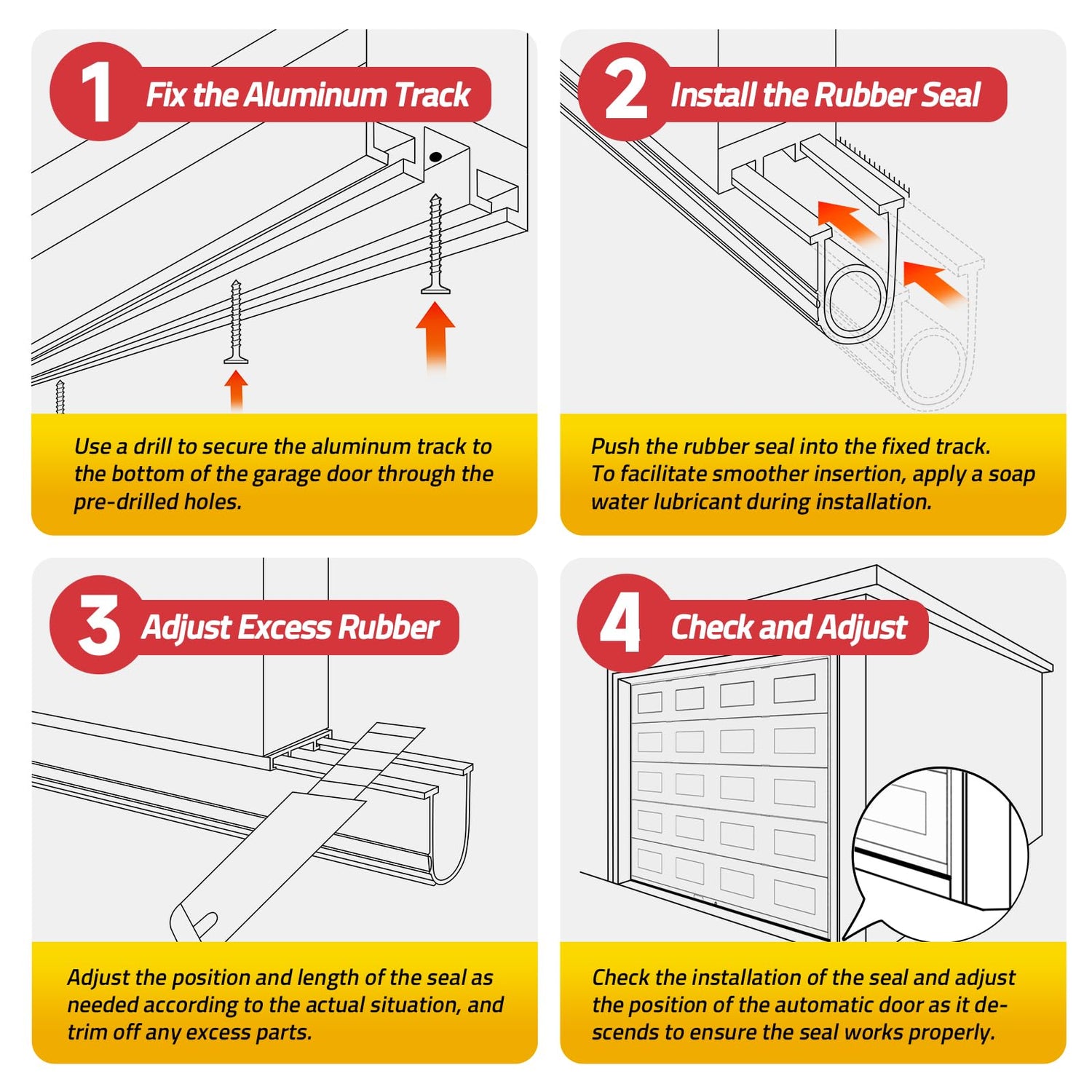 1 Fix the Aluminum Track

Use a drill to secure the aluminum track to the bottom of the garage door through the pre-drilled holes.

2 Install the Rubber Seal

Push the rubber seal into the fixed track. To facilitate smoother insertion, apply a soap water lubricant during installation.

3 Adjust Excess Rubber

Adjust the position and length of the seal as needed according to the actual situation, and trim off any excess parts.

4 Check and Adjust

Check the installation of the seal and adjust the position of the automatic door as it descends to ensure the seal works properly.