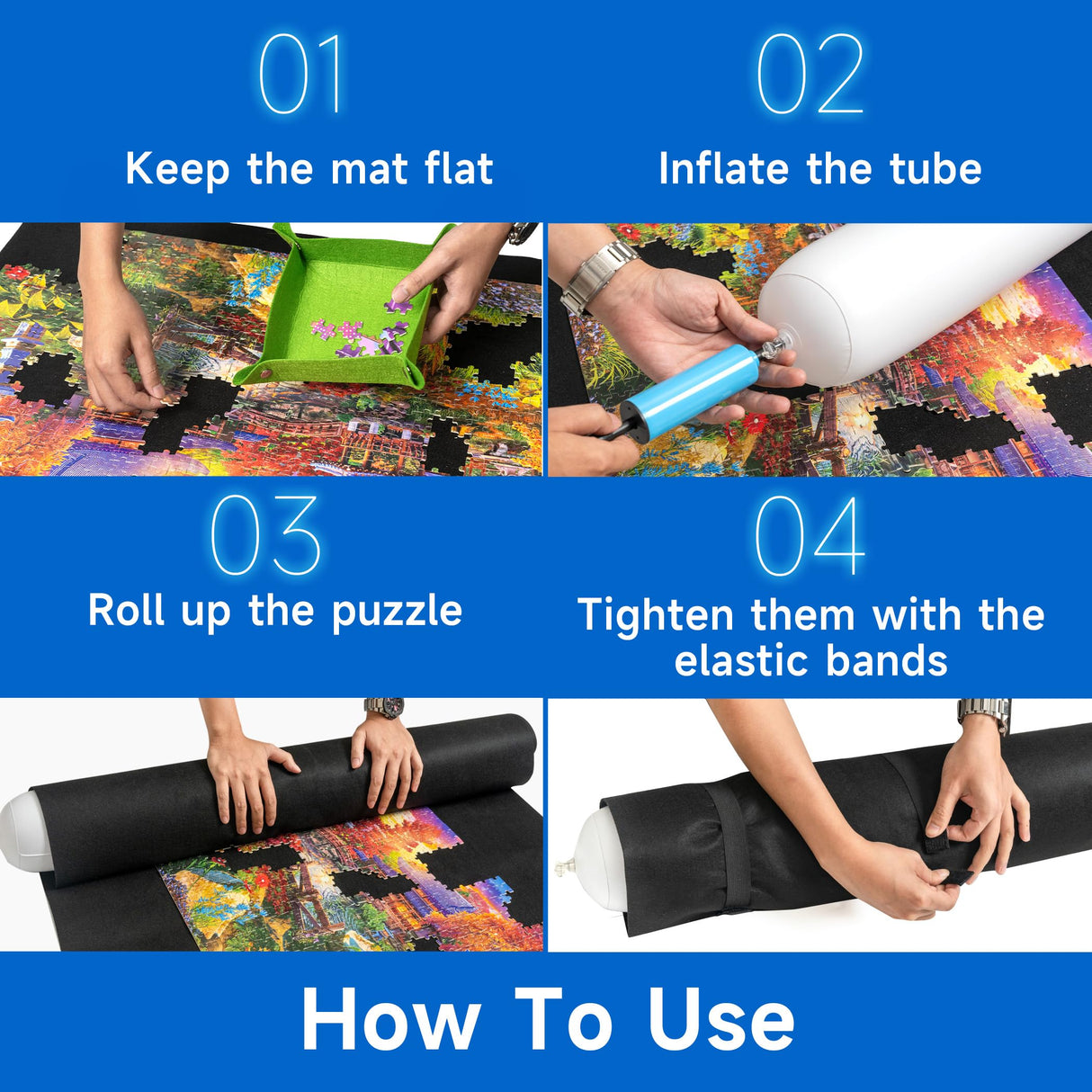 01
Keep the mat flat

02
Inflate the tube

03
Roll up the puzzle

04
Tighten them with the elastic bands

How To Use