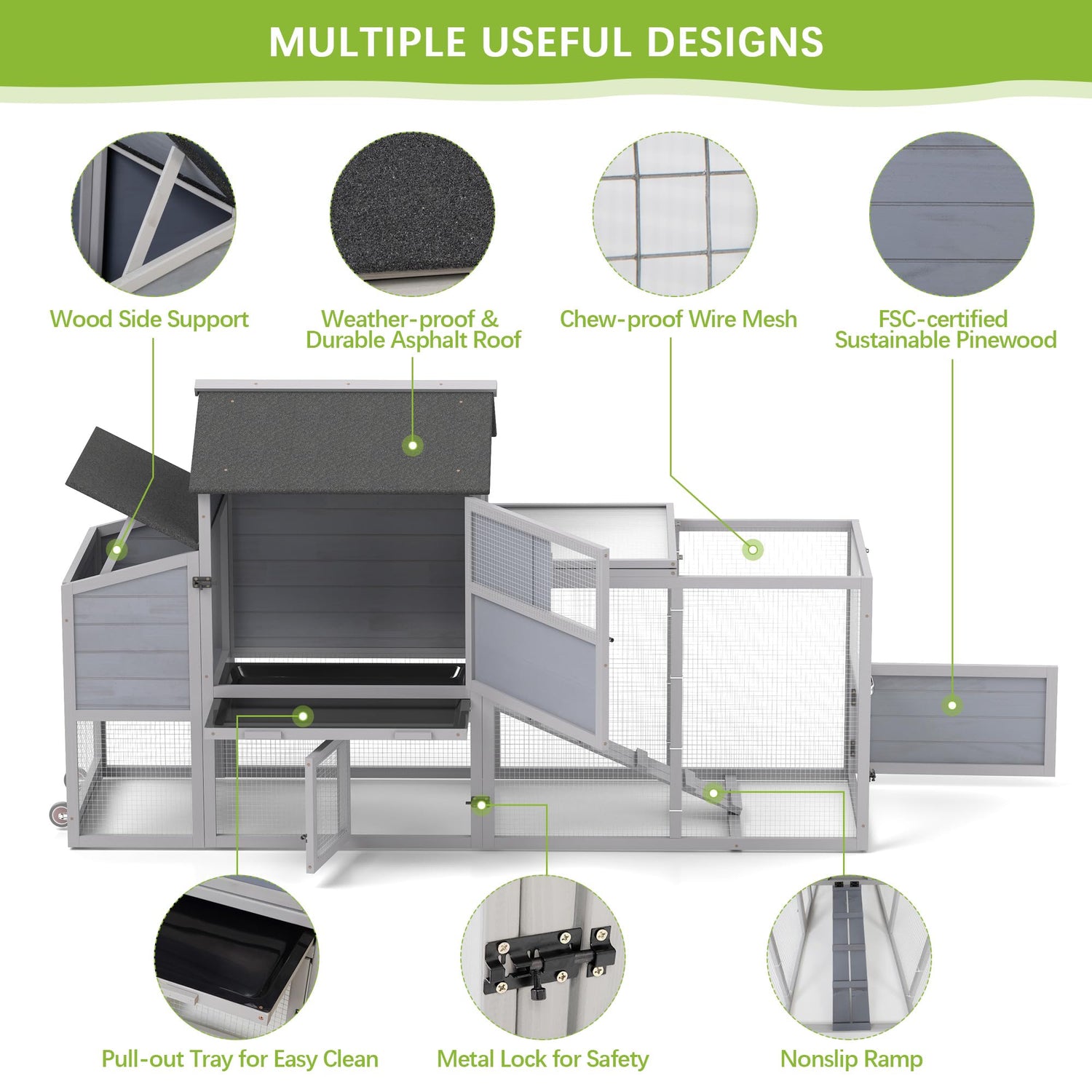 MULTIPLE USEFUL DESIGNS

Wood Side Support

Weather-proof & Durable Asphalt Roof

Chew-proof Wire Mesh

FSC-certified Sustainable Pinewood

Pull-out Tray for Easy Clean

Metal Lock for Safety

Nonslip Ramp