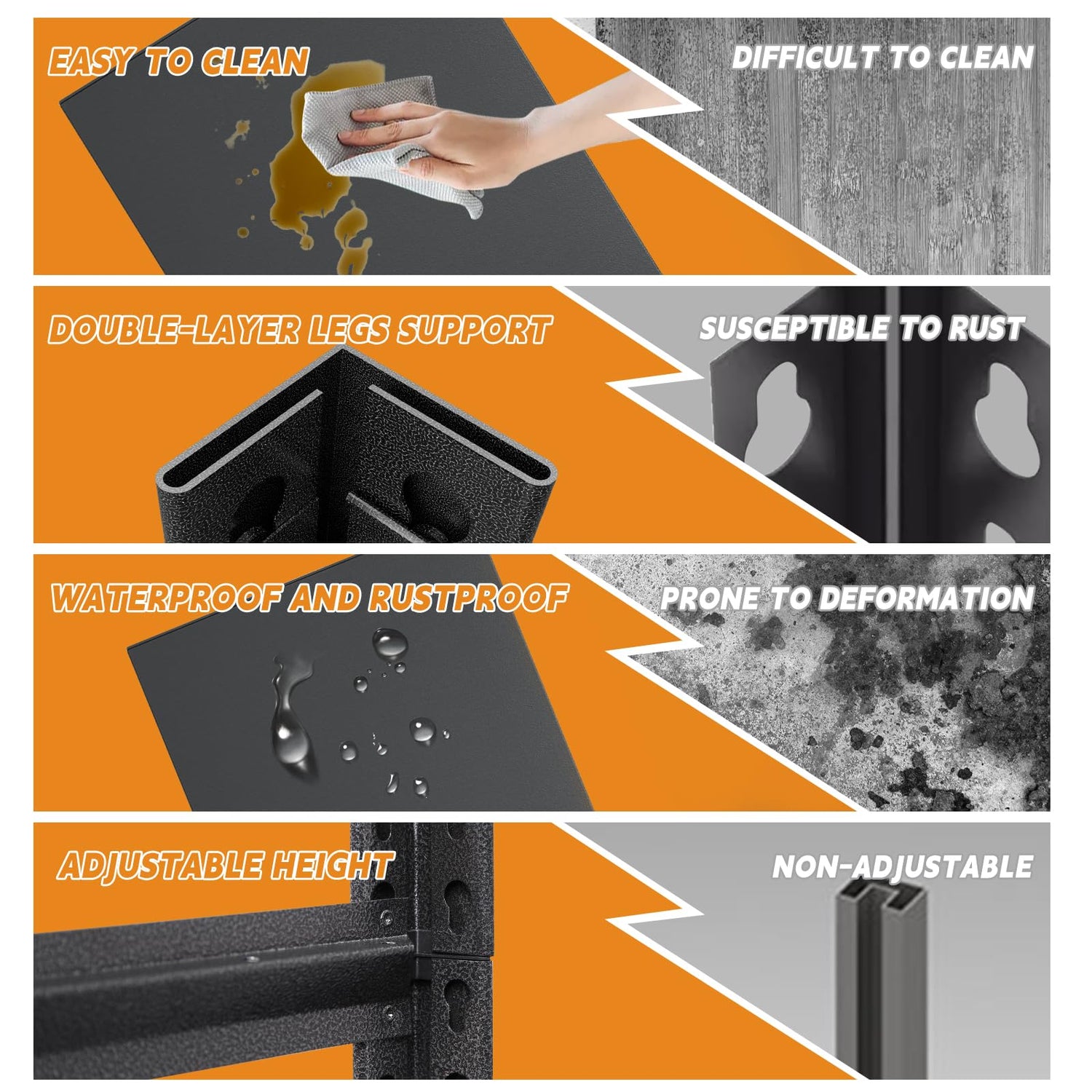 EASY TO CLEAN

DIFFICULT TO CLEAN

DOUBLE-LAYER LEGS SUPPORT

SUSCEPTIBLE TO RUST

WATERPROOF AND RUSTPROOF

PRONE TO DEFORMATION

ADJUSTABLE HEIGHT

NON-ADJUSTABLE