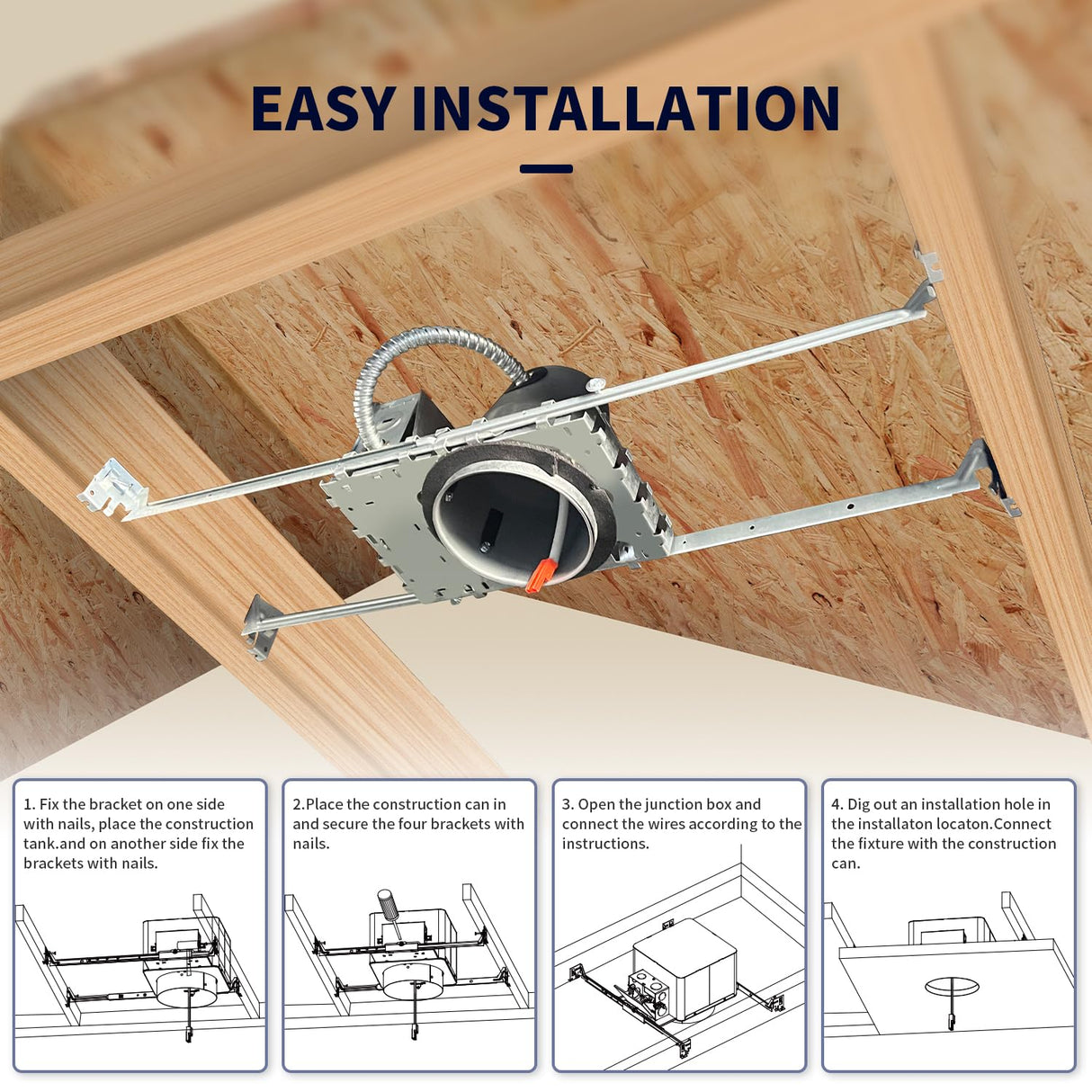 EASY INSTALLATION

1. Fix the bracket on one side with nails, place the construction tank.and on another side fix the brackets with nails.

2.Place the construction can in and secure the four brackets with nails.

3. Open the junction box and connect the wires according to the instructions.

4. Dig out an installation hole in the installaton locaton.Connect the fixture with the construction can.