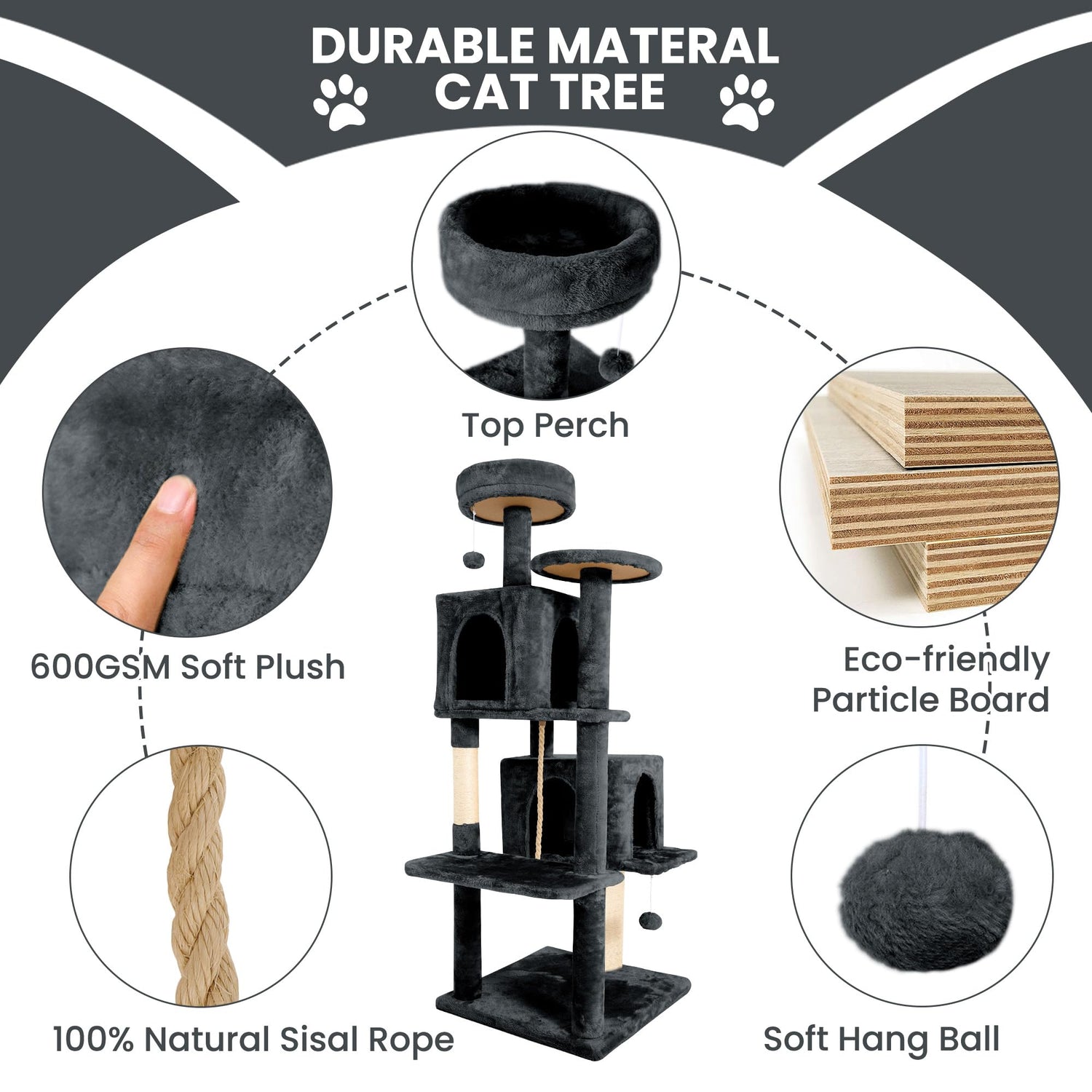 DURABLE MATERAL CAT TREE

Top Perch

600GSM Soft Plush

Eco-friendly Particle Board

100% Natural Sisal Rope

Soft Hang Ball