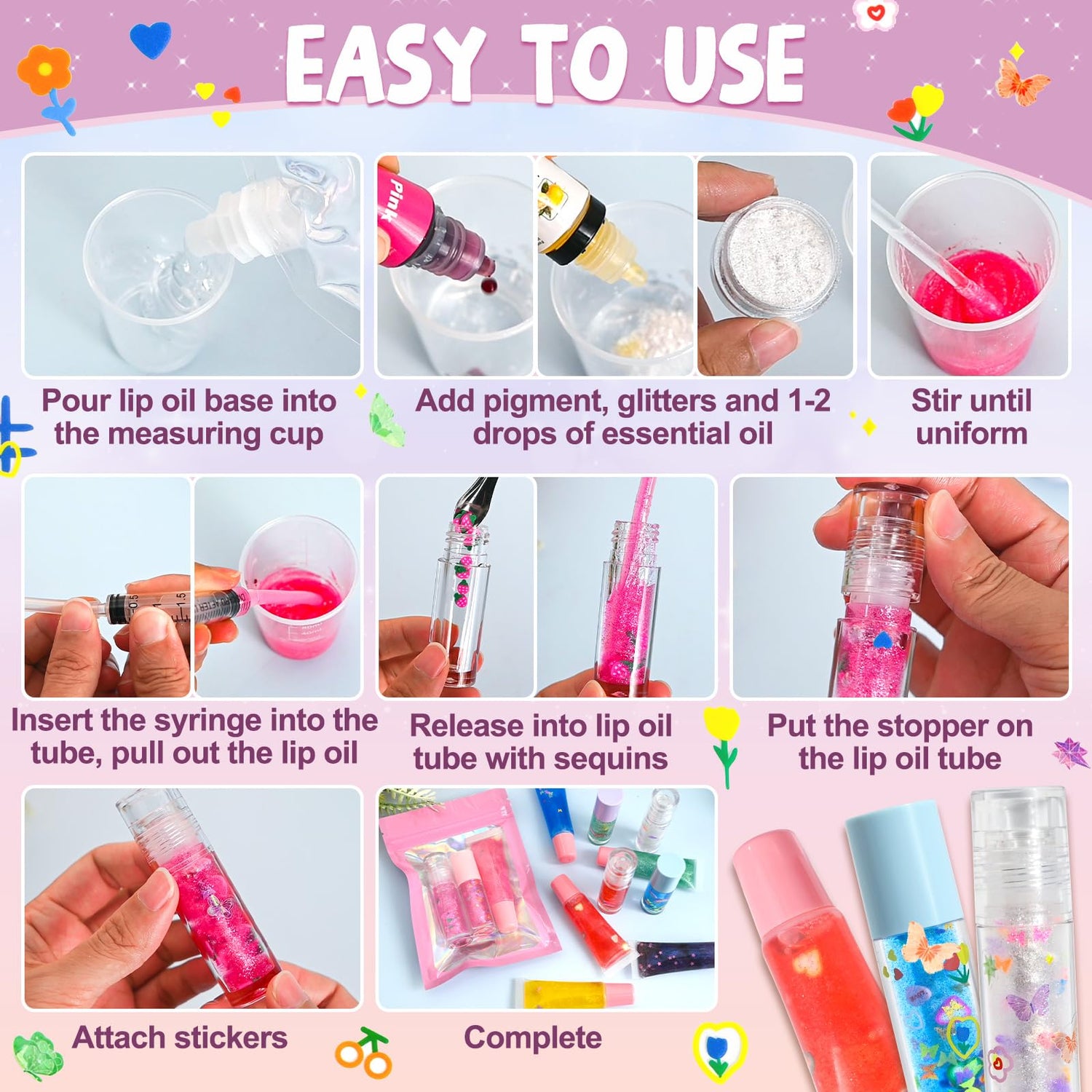 EASY TO USE

Pink

Pour lip oil base into the measuring cup

Add pigment, glitters and 1-2 drops of essential oil

Stir until uniform

Insert the syringe into the tube, pull out the lip oil

Release into lip oil tube with sequins

Put the stopper on the lip oil tube

Attach stickers

Complete