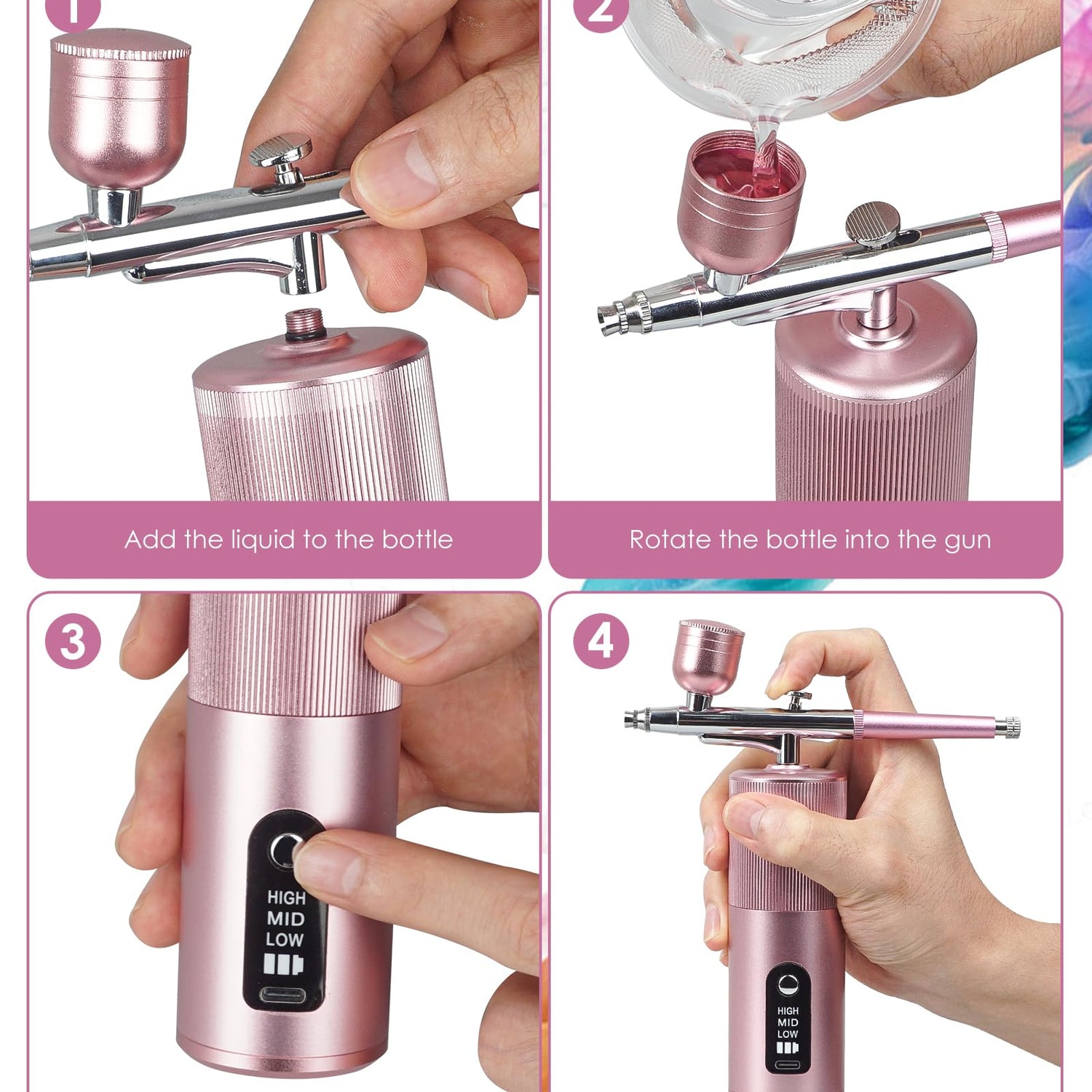 1

2

Add the liquid to the bottle

Rotate the bottle into the gun

3

HIGH
MID
LOW

4

HIGH
MID
LOW