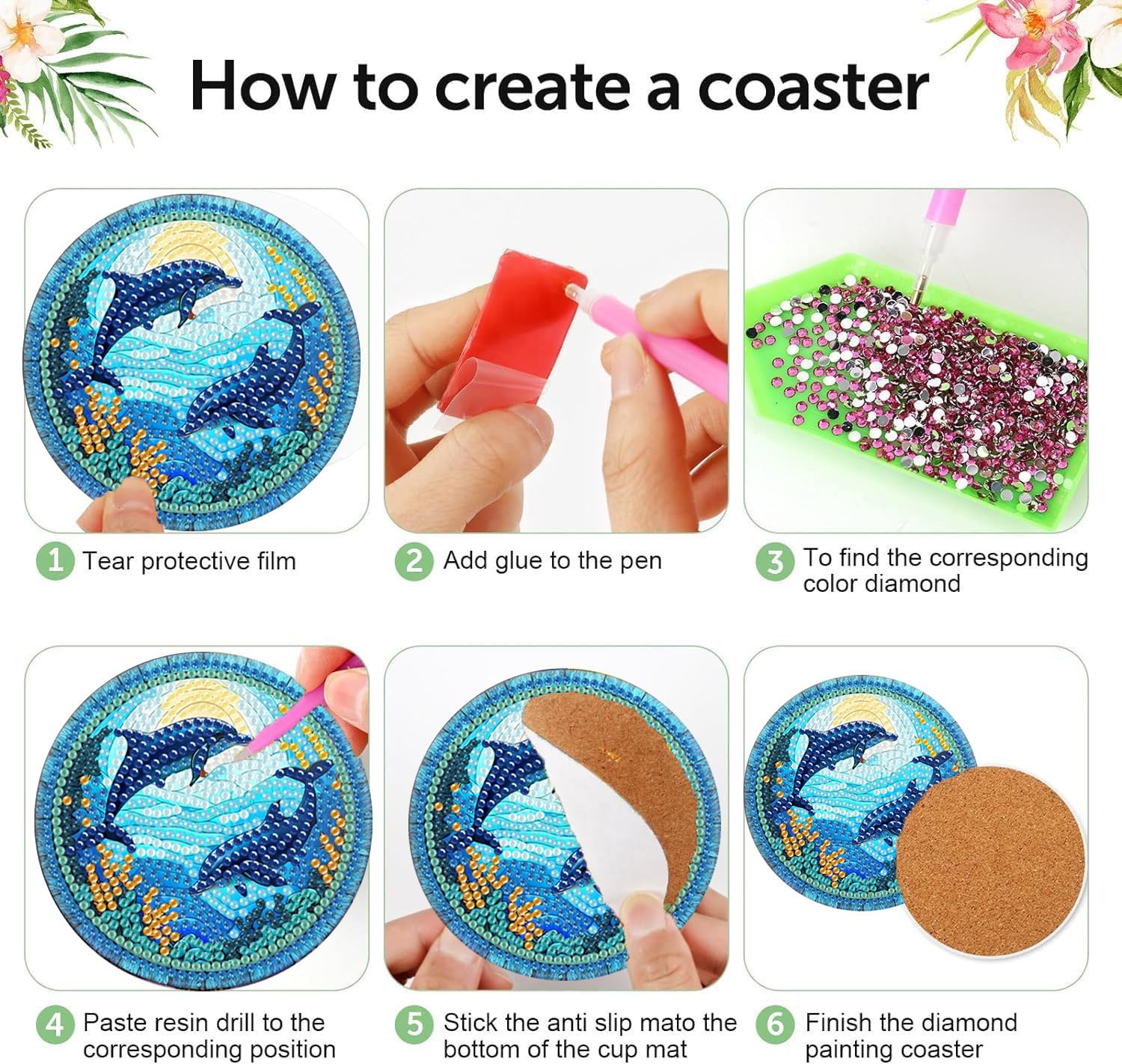 How to create a coaster

1 Tear protective film

2 Add glue to the pen

3 To find the corresponding color diamond

4 Paste resin drill to the corresponding position

5 Stick the anti slip mato the bottom of the cup mat

6 Finish the diamond painting coaster