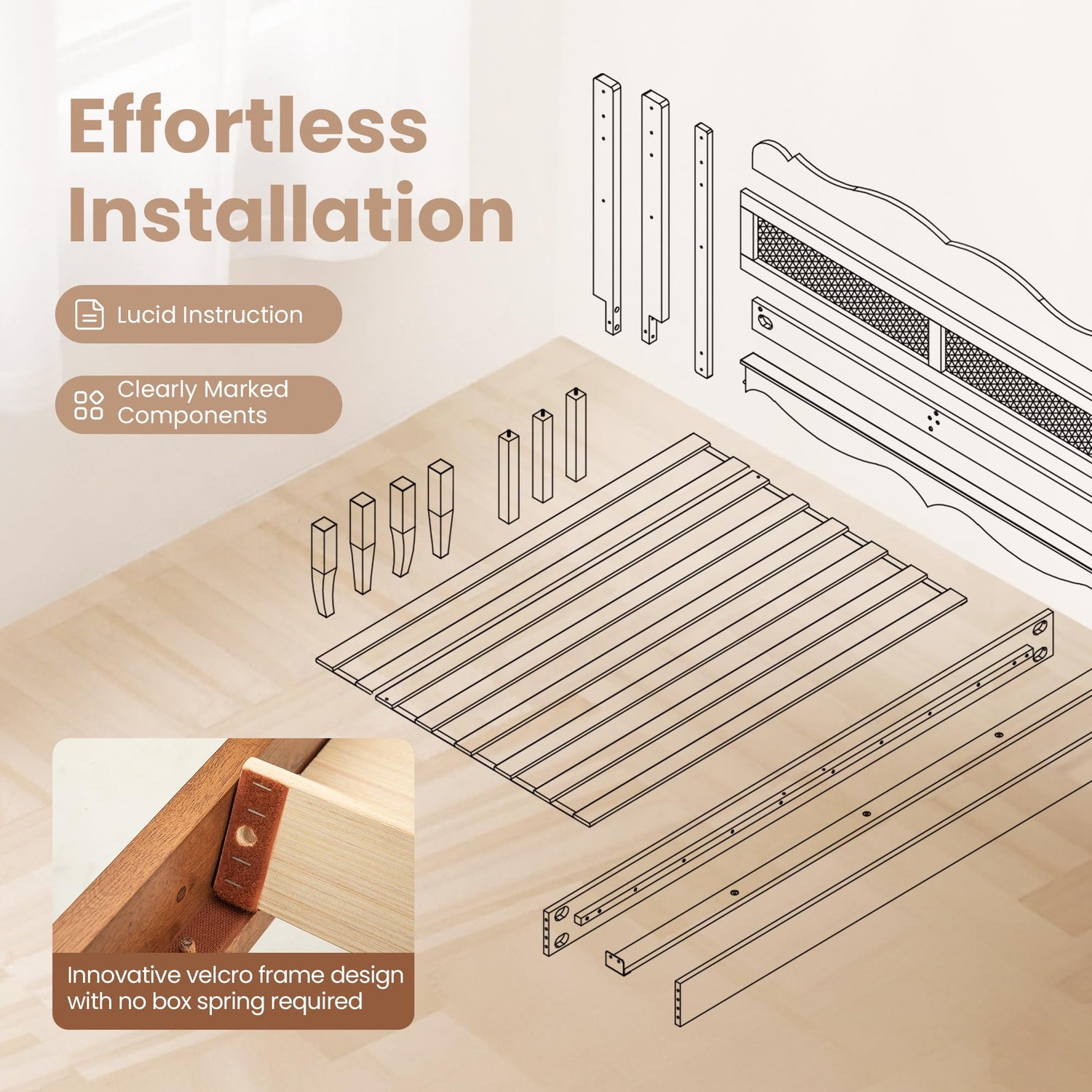 Effortless Installation

Lucid Instruction

Clearly Marked Components

Innovative velcro frame design with no box spring required