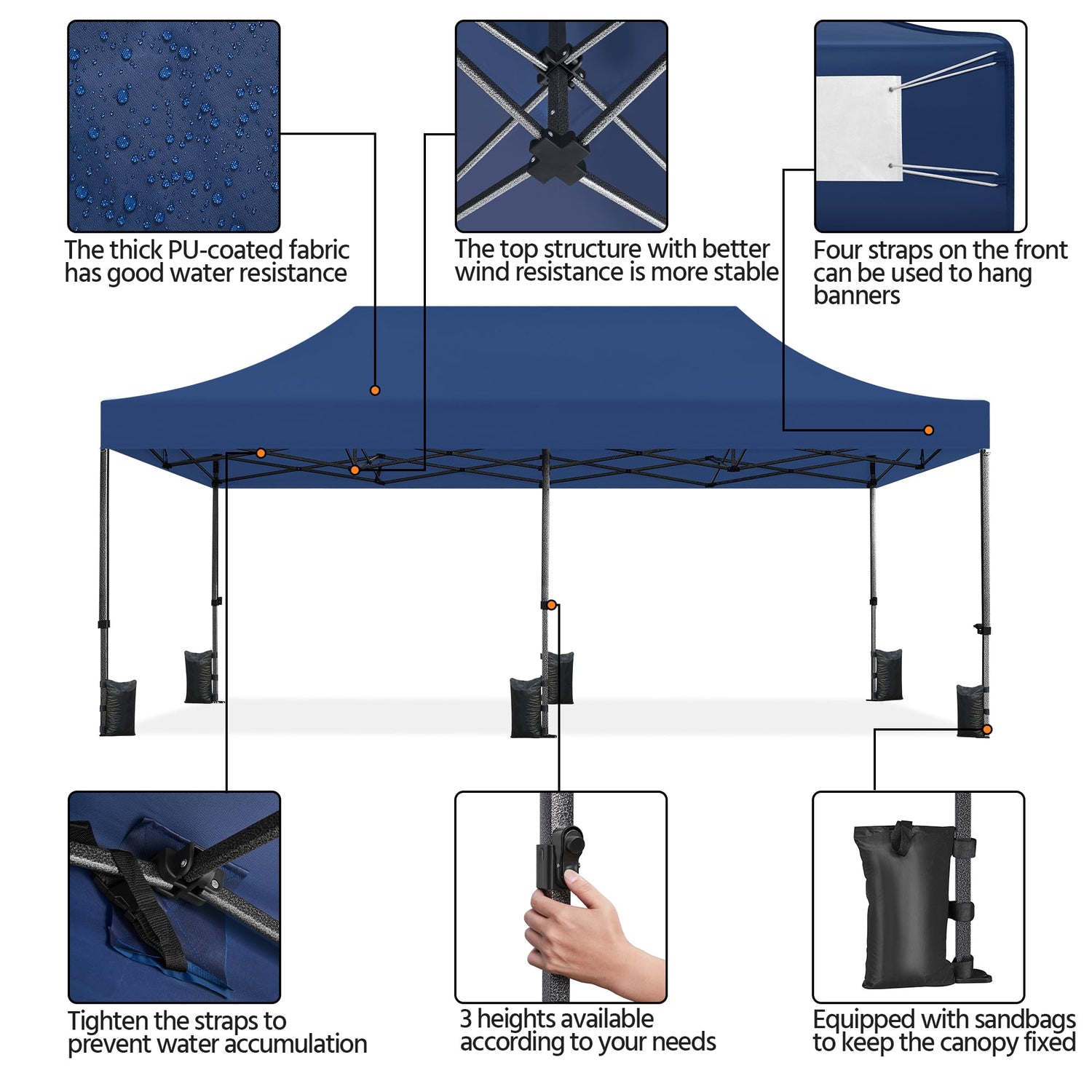 The thick PU-coated fabric has good water resistance

The top structure with better wind resistance is more stable

Four straps on the front can be used to hang banners

Tighten the straps to prevent water accumulation

3 heights available according to your needs

Equipped with sandbags to keep the canopy fixed