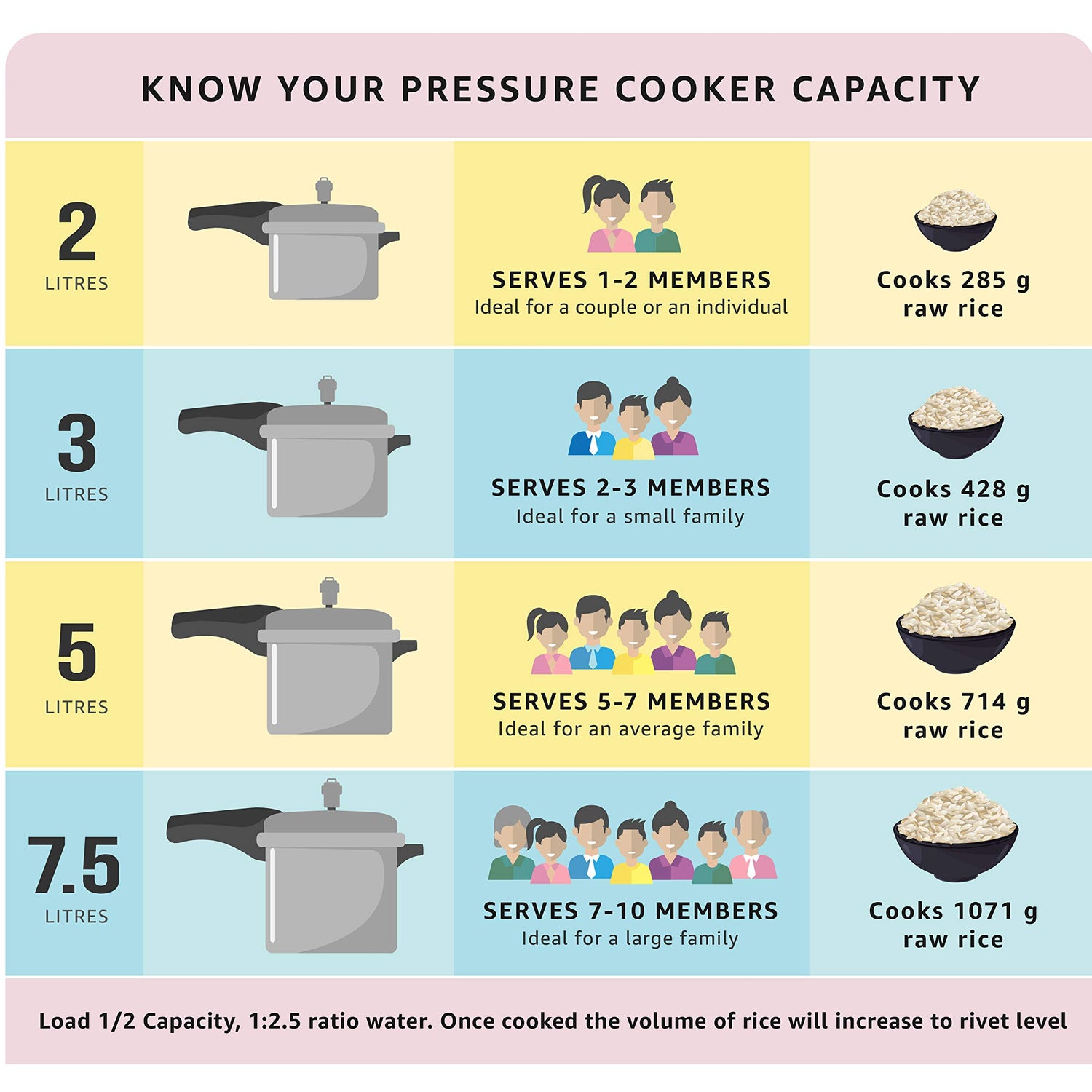 KNOW YOUR PRESSURE COOKER CAPACITY

2
LITRES

SERVES 1-2 MEMBERS
Ideal for a couple or an individual

Cooks 285 g raw rice

3
LITRES

SERVES 2-3 MEMBERS
Ideal for a small family

Cooks 428 g raw rice

5
LITRES

SERVES 5-7 MEMBERS
Ideal for an average family

Cooks 714 g raw rice

7.5
LITRES

SERVES 7-10 MEMBERS
Ideal for a large family

Cooks 1071 g raw rice

Load 1/2 Capacity, 1:2.5 ratio water. Once cooked the volume of rice will increase to rivet level