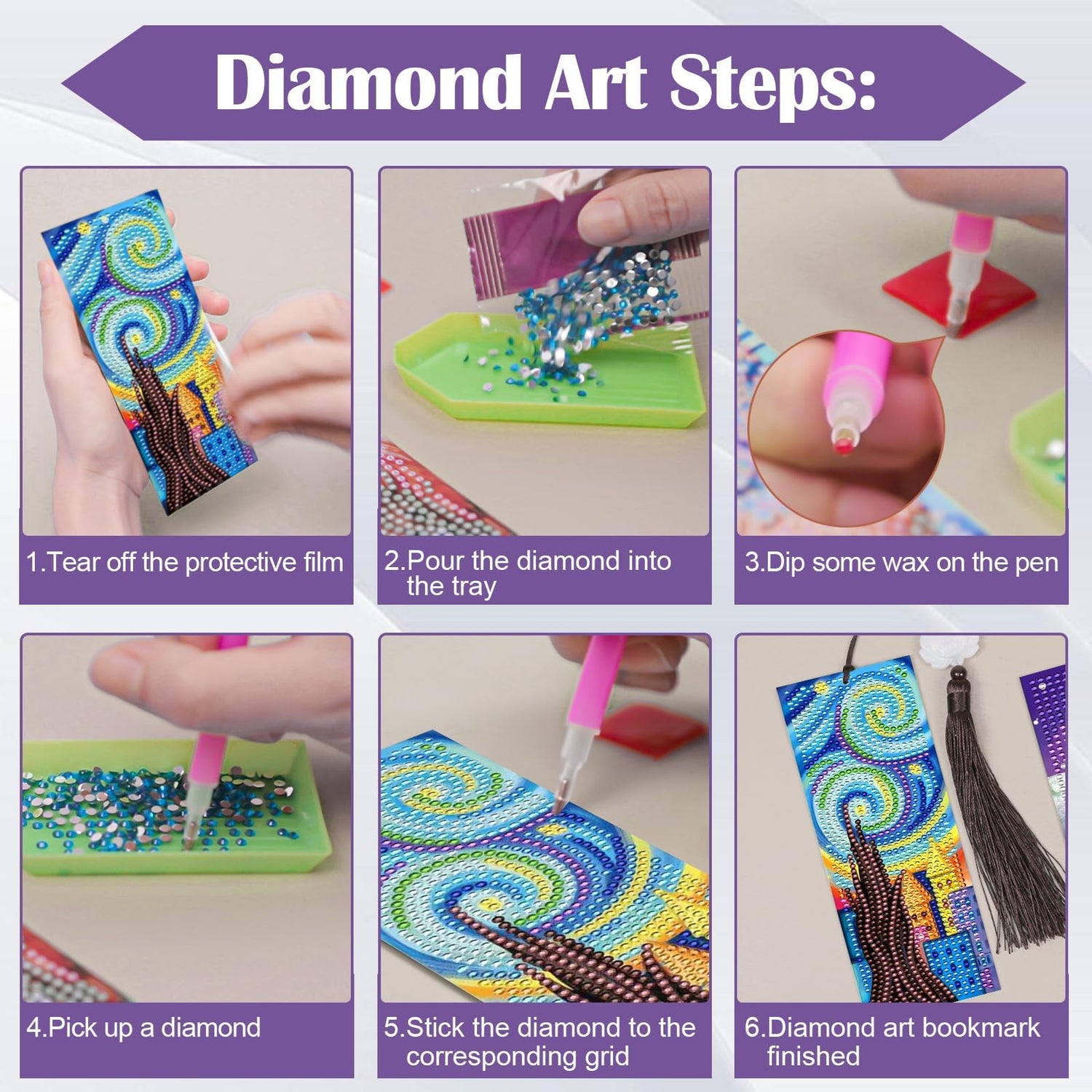 Diamond Art Steps:

1.Tear off the protective film

2.Pour the diamond into the tray

3.Dip some wax on the pen

4.Pick up a diamond

5.Stick the diamond to the corresponding grid

6.Diamond art bookmark finished