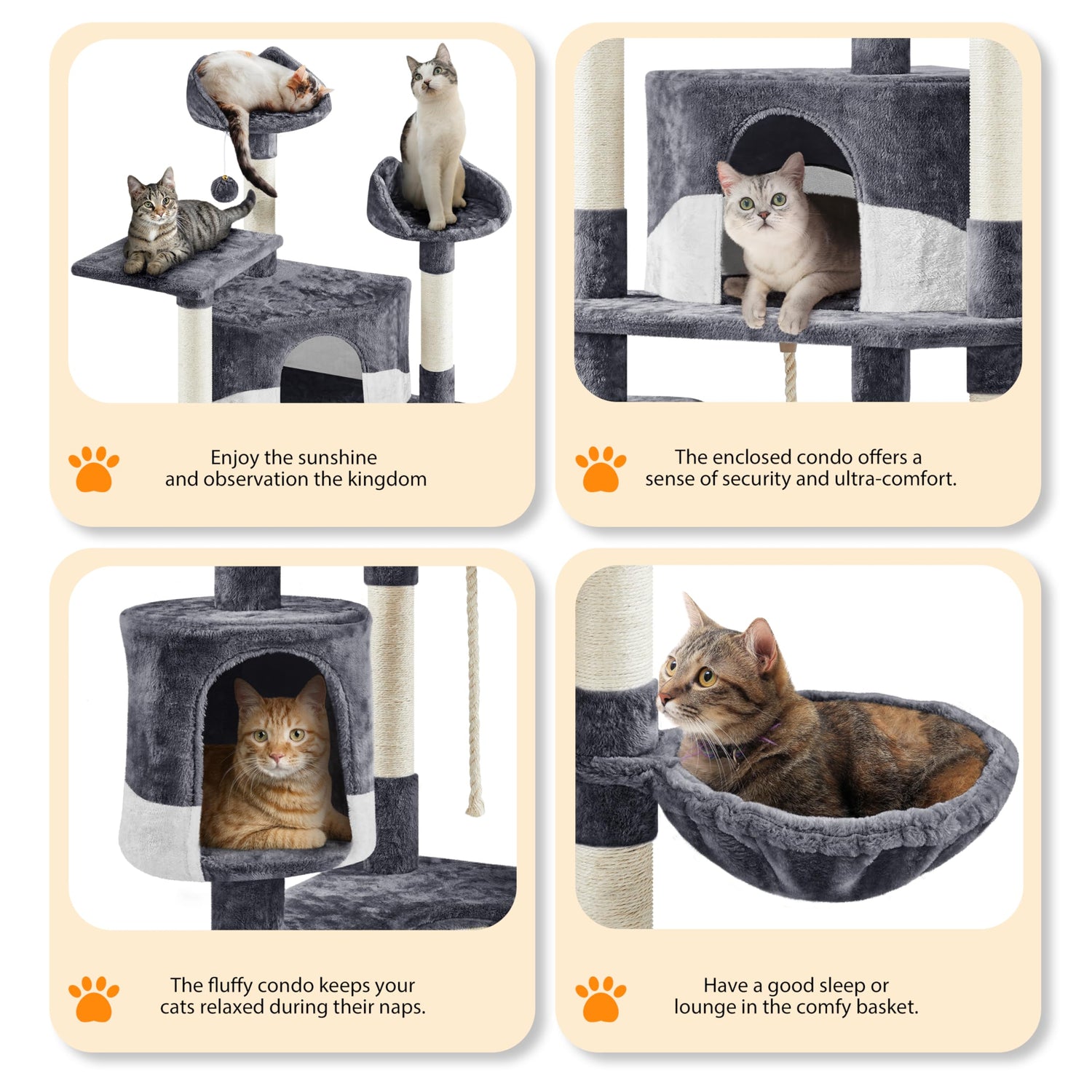 Enjoy the sunshine and observation the kingdom

The enclosed condo offers a sense of security and ultra-comfort.

The fluffy condo keeps your cats relaxed during their naps.

Have a good sleep or lounge in the comfy basket.