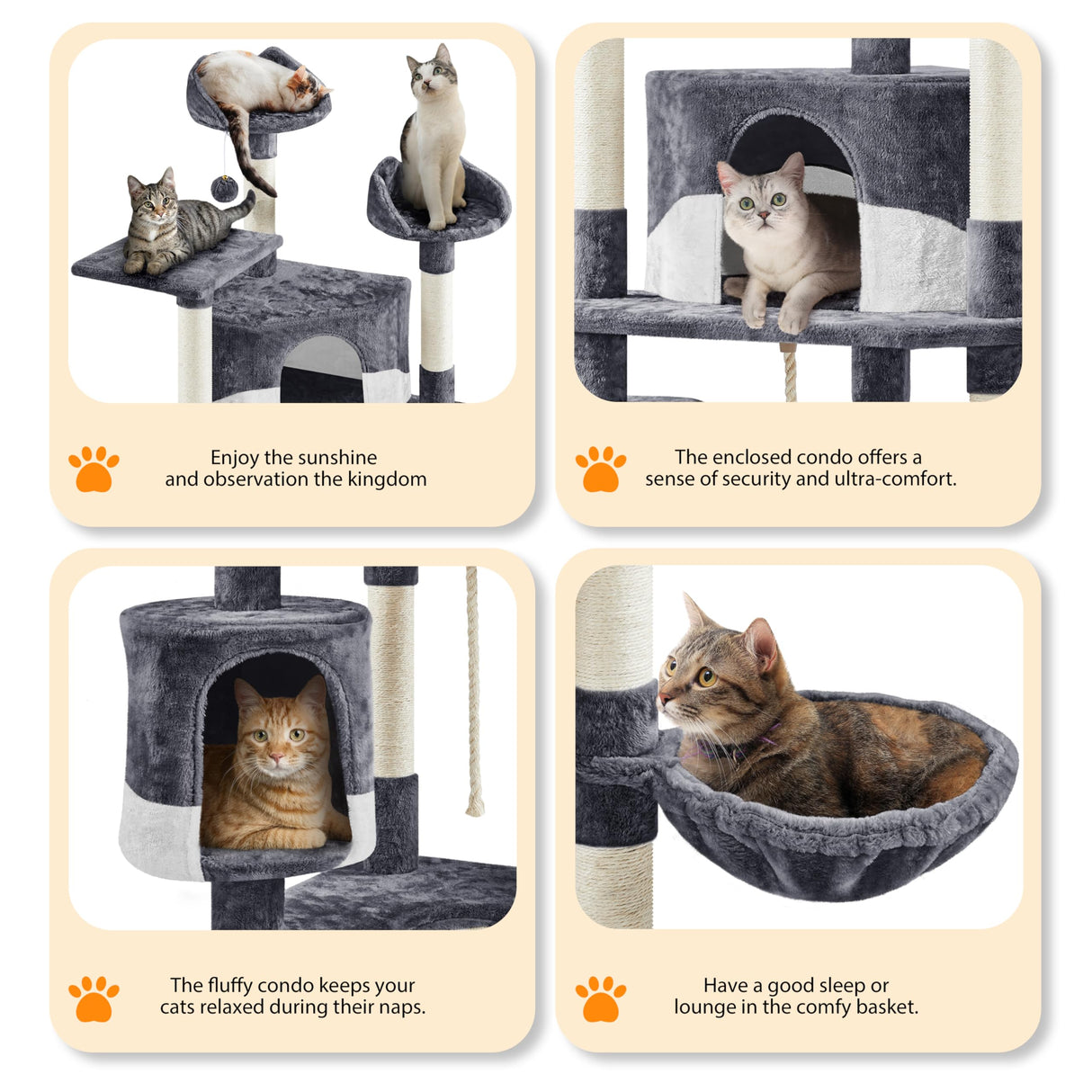 Enjoy the sunshine
and observation the kingdom

The enclosed condo offers a
sense of security and ultra-comfort.

The fluffy condo keeps your
cats relaxed during their naps.

Have a good sleep or
lounge in the comfy basket.