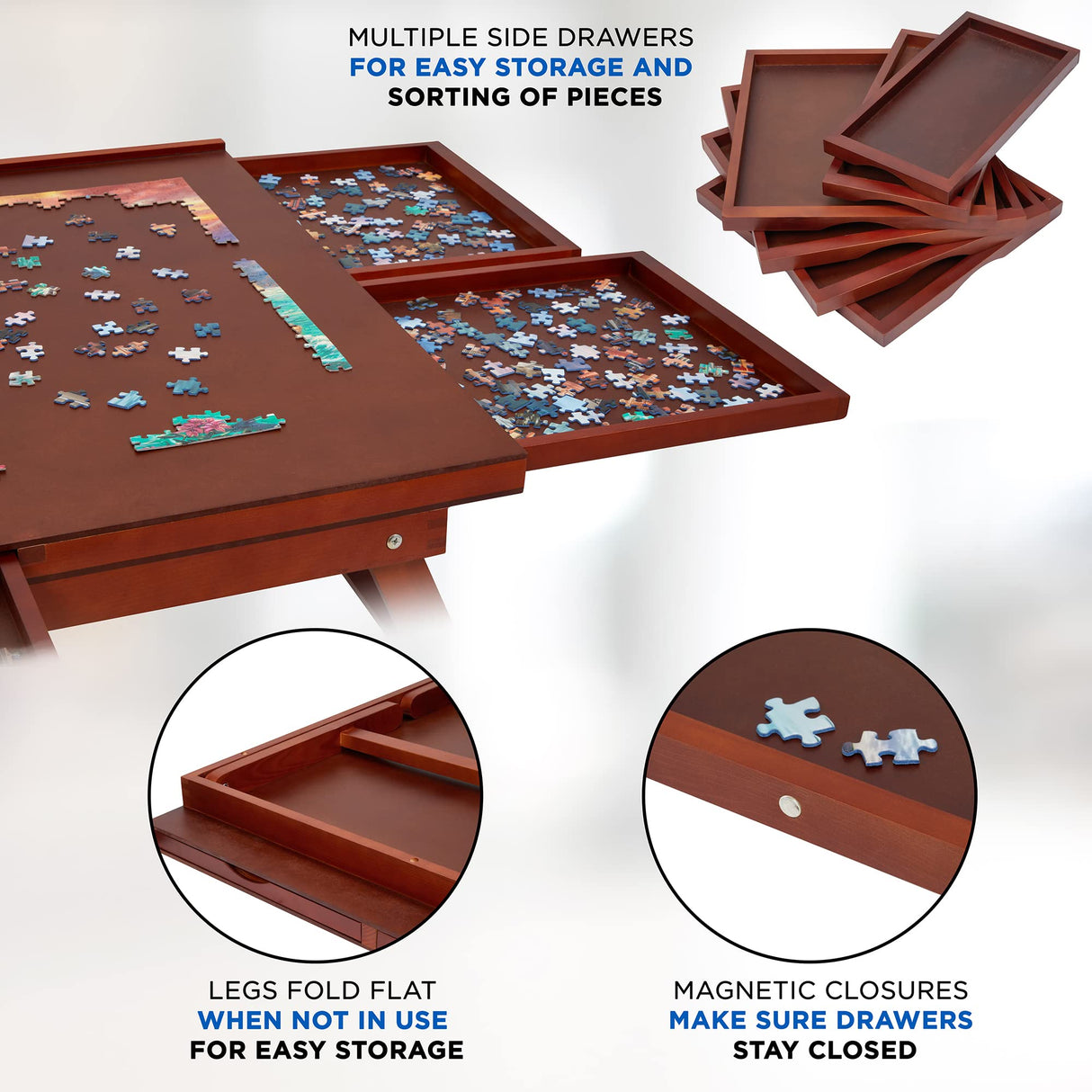 MULTIPLE SIDE DRAWERS
FOR EASY STORAGE AND
SORTING OF PIECES

LEGS FOLD FLAT
WHEN NOT IN USE
FOR EASY STORAGE

MAGNETIC CLOSURES
MAKE SURE DRAWERS
STAY CLOSED